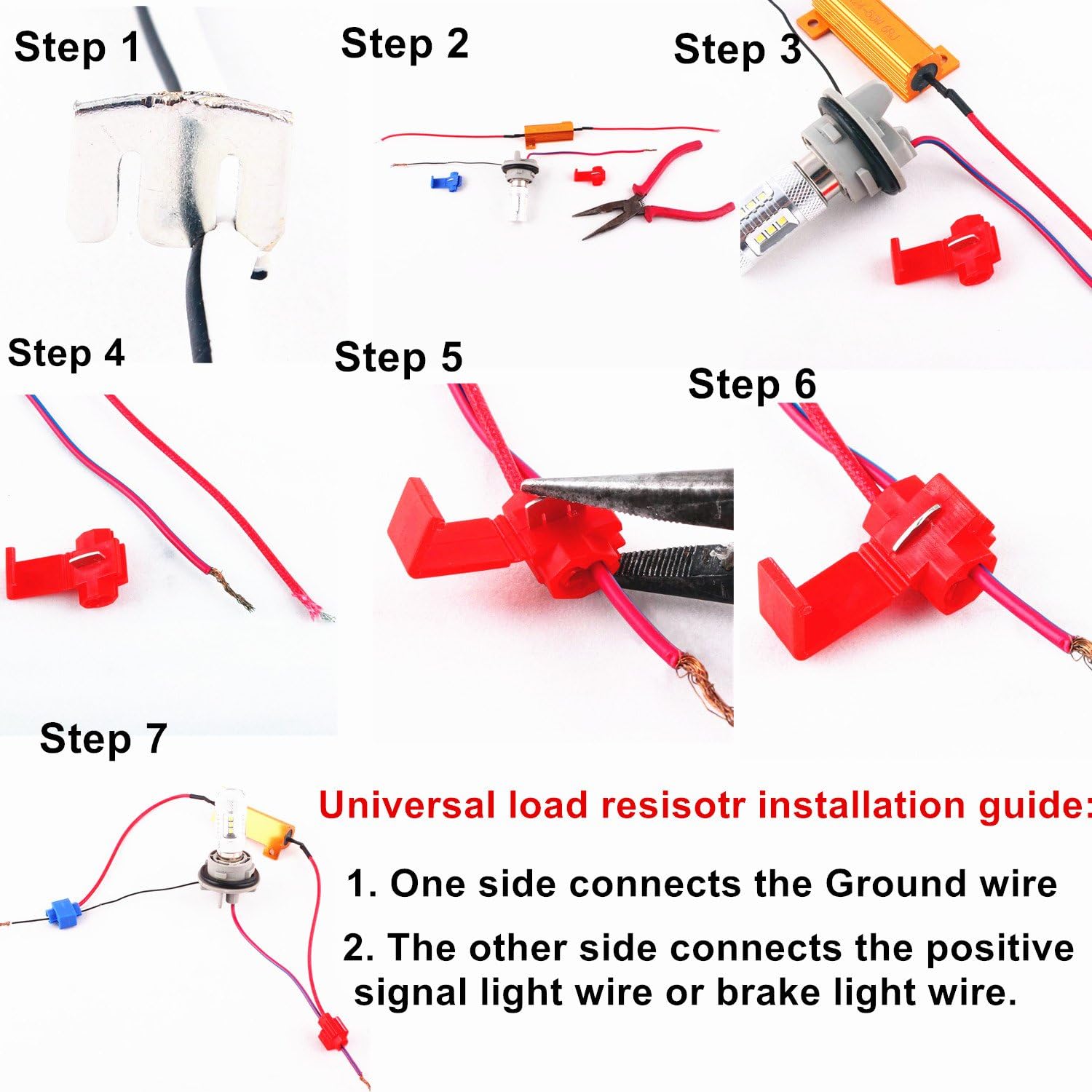 Step 1

Step 2

Step 3

Step 4

Step 5

Step 6

Step 7

Universal load resisotr installation guide:

1. One side connects the Ground wire

2. The other side connects the positive signal light wire or brake light wire.