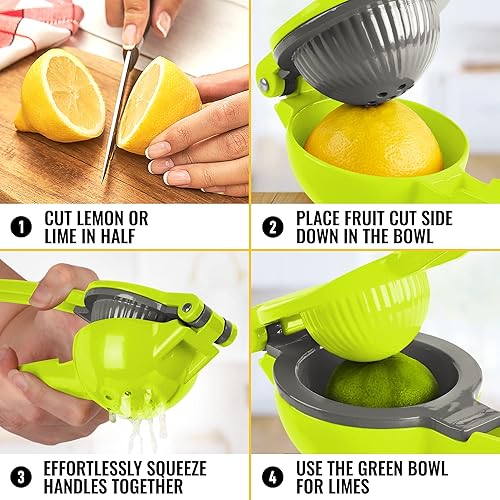 1 CUT LEMON OR LIME IN HALF

2 PLACE FRUIT CUT SIDE DOWN IN THE BOWL

3 EFFORTLESSLY SQUEEZE HANDLES TOGETHER

4 USE THE GREEN BOWL FOR LIMES