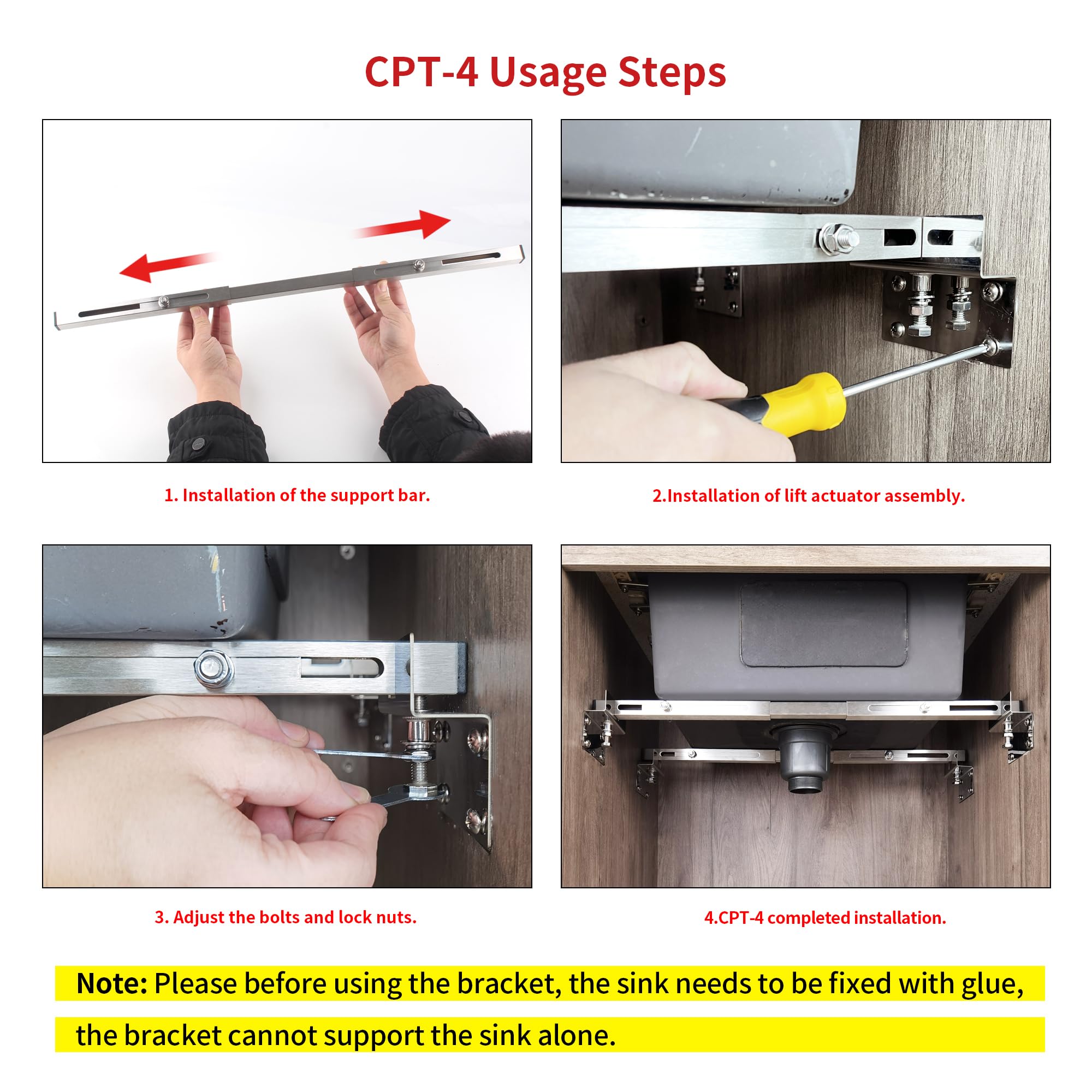 CPT-4 Usage Steps

1. Installation of the support bar.

2.Installation of lift actuator assembly.

3. Adjust the bolts and lock nuts.

4.CPT-4 completed installation.

Note: Please before using the bracket, the sink needs to be fixed with glue, the bracket cannot support the sink alone.