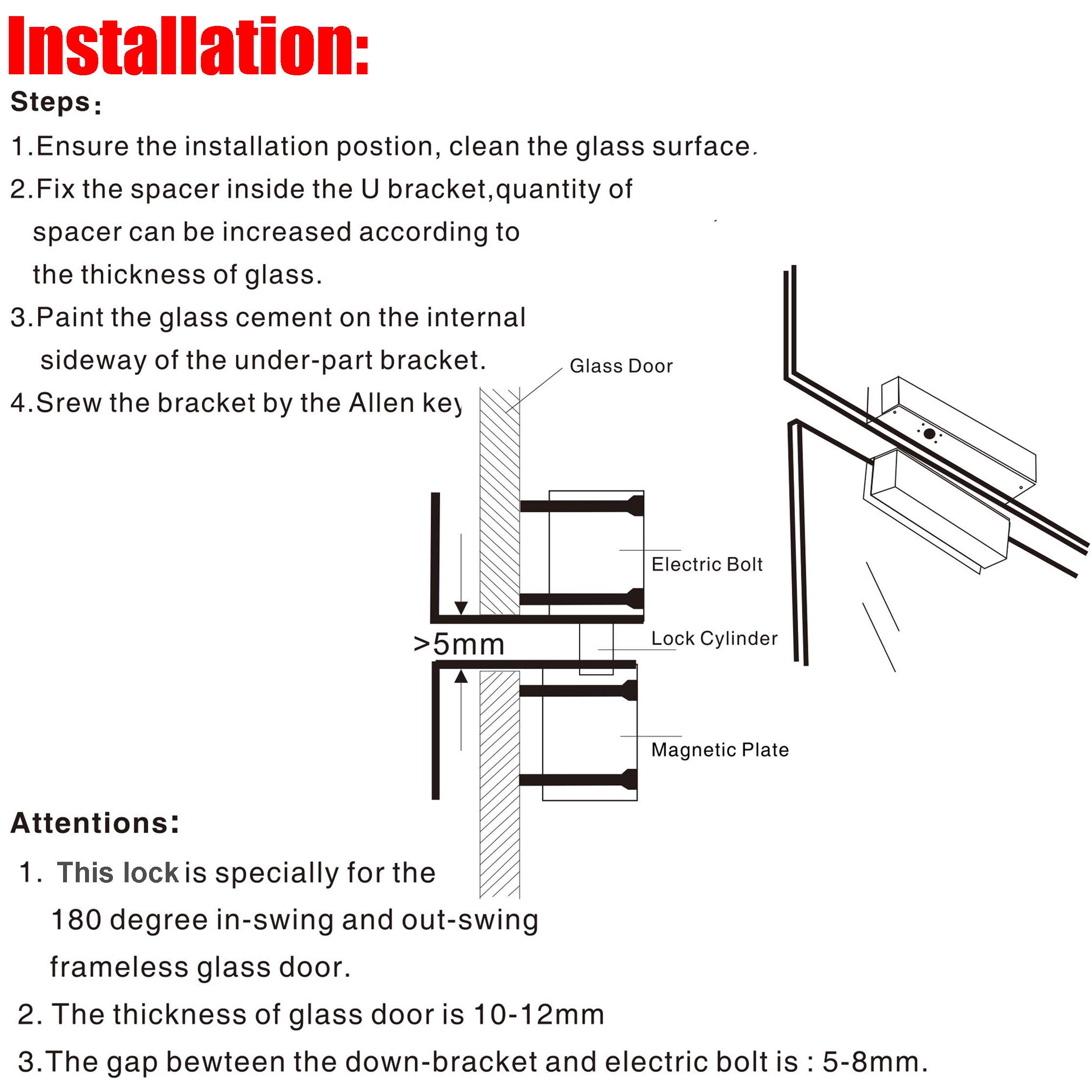 Installation:

Steps:

1.Ensure the installation postion, clean the glass surface.

2.Fix the spacer inside the U bracket,quantity of spacer can be increased according to the thickness of glass.

3.Paint the glass cement on the internal sideway of the under-part bracket.

4.Srew the bracket by the Allen key

Glass Door

Electric Bolt

>5mm

Lock Cylinder

Magnetic Plate

Attentions:

1. This lock is specially for the 180 degree in-swing and out-swing frameless glass door.

2. The thickness of glass door is 10-12mm

3.The gap bewteen the down-bracket and electric bolt is : 5-8mm.