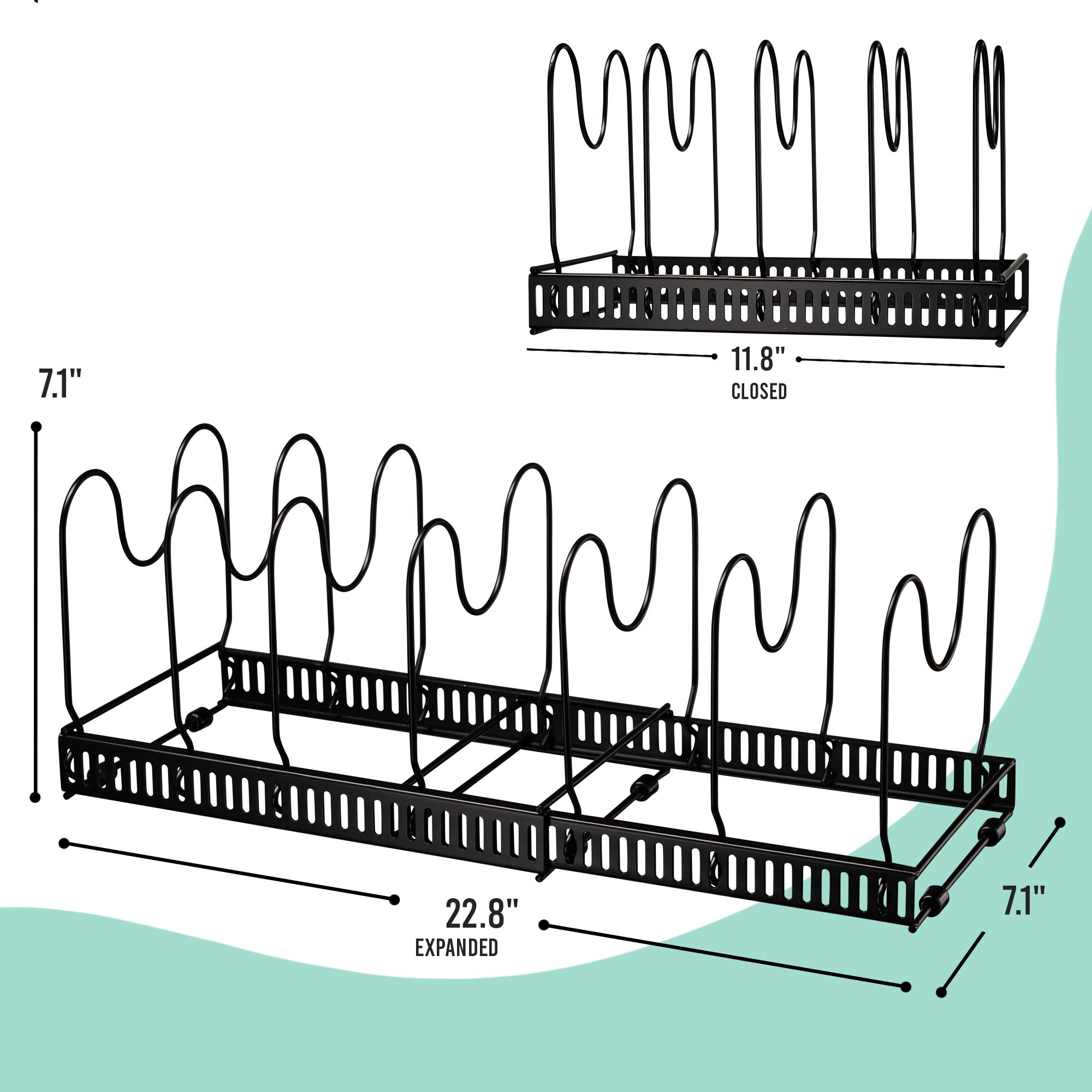 11.8"
CLOSED

7.1"

22.8"
EXPANDED

7.1"