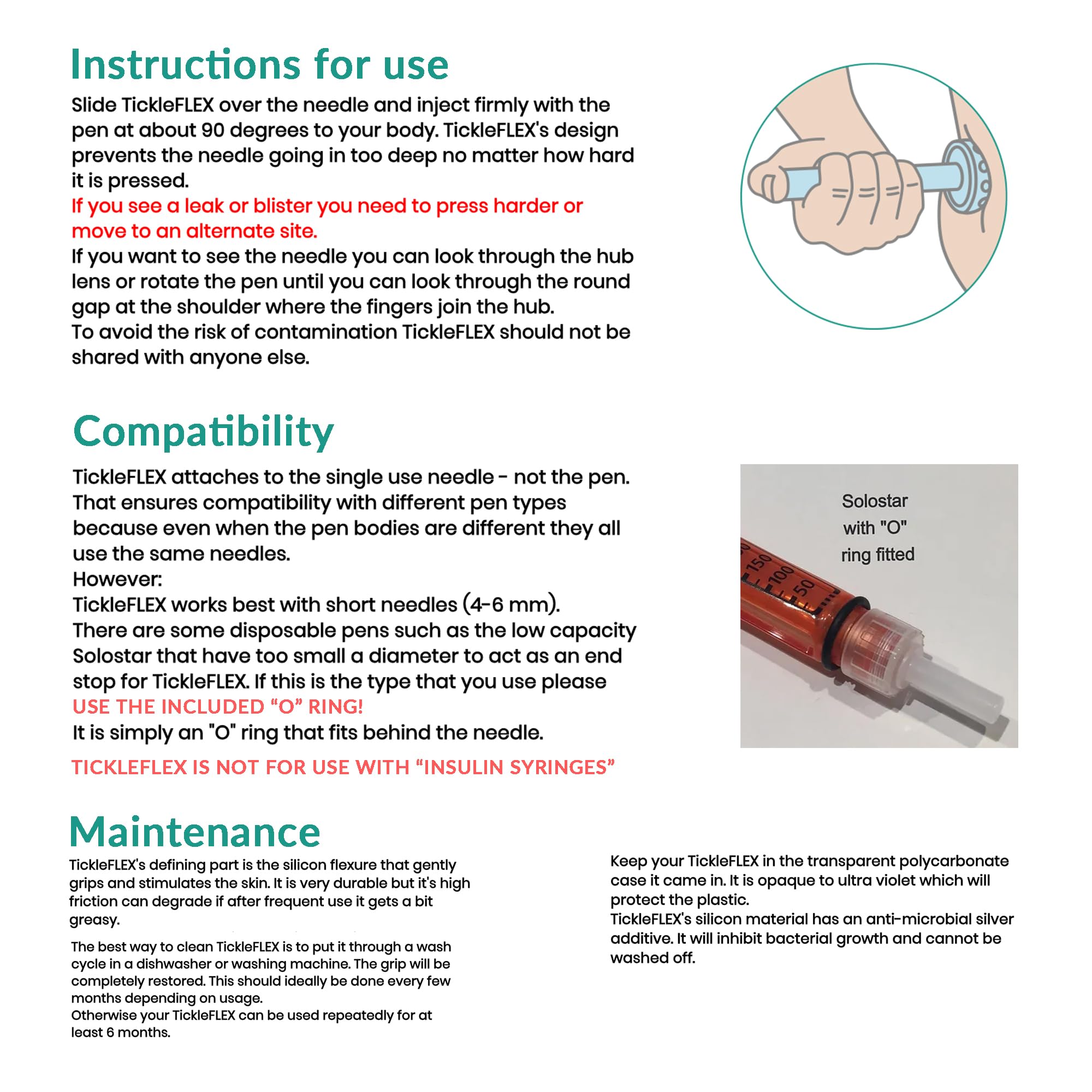 Instructions for use

Slide TickleFLEX over the needle and inject firmly with the pen at about 90 degrees to your body. TickleFLEX's design prevents the needle going in too deep no matter how hard it is pressed.
If you see a leak or blister you need to press harder or move to an alternate site.
If you want to see the needle you can look through the hub lens or rotate the pen until you can look through the round gap at the shoulder where the fingers join the hub.
To avoid the risk of contamination TickleFLEX should not be shared with anyone else.

Compatibility

TickleFLEX attaches to the single use needle - not the pen. That ensures compatibility with different pen types because even when the pen bodies are different they all use the same needles.
However:
TickleFLEX works best with short needles (4-6 mm).
There are some disposable pens such as the low capacity Solostar that have too small a diameter to act as an end stop for TickleFLEX. If this is the type that you use please USE THE INCLUDED “O” RING!
It is simply an "O" ring that fits behind the needle.

TICKLEFLEX IS NOT FOR USE WITH “INSULIN SYRINGES”

Solostar with "O" ring fitted

150 100 50

Maintenance

TickleFLEX's defining part is the silicon flexure that gently grips and stimulates the skin. It is very durable but it's high friction can degrade if after frequent use it gets a bit greasy.

The best way to clean TickleFLEX is to put it through a wash cycle in a dishwasher or washing machine. The grip will be completely restored. This should ideally be done every few months depending on usage.
Otherwise your TickleFLEX can be used repeatedly for at least 6 months.

Keep your TickleFLEX in the transparent polycarbonate case it came in. It is opaque to ultra violet which will protect the plastic.
TickleFLEX's silicon material has an anti-microbial silver additive. It will inhibit bacterial growth and cannot be washed off.