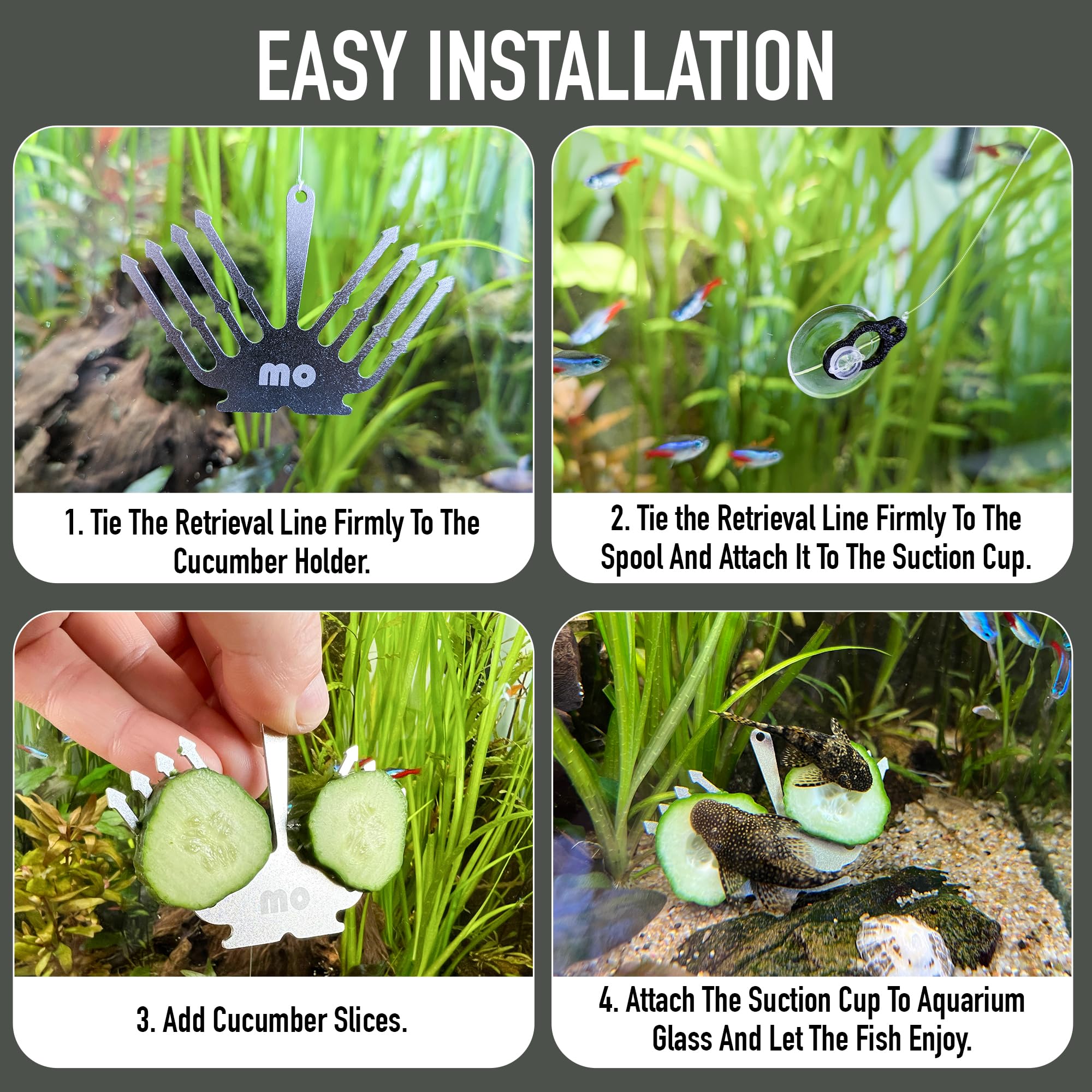 EASY INSTALLATION

mo

1. Tie The Retrieval Line Firmly To The Cucumber Holder.

2. Tie the Retrieval Line Firmly To The Spool And Attach It To The Suction Cup.

mo

3. Add Cucumber Slices.

4. Attach The Suction Cup To Aquarium Glass And Let The Fish Enjoy.