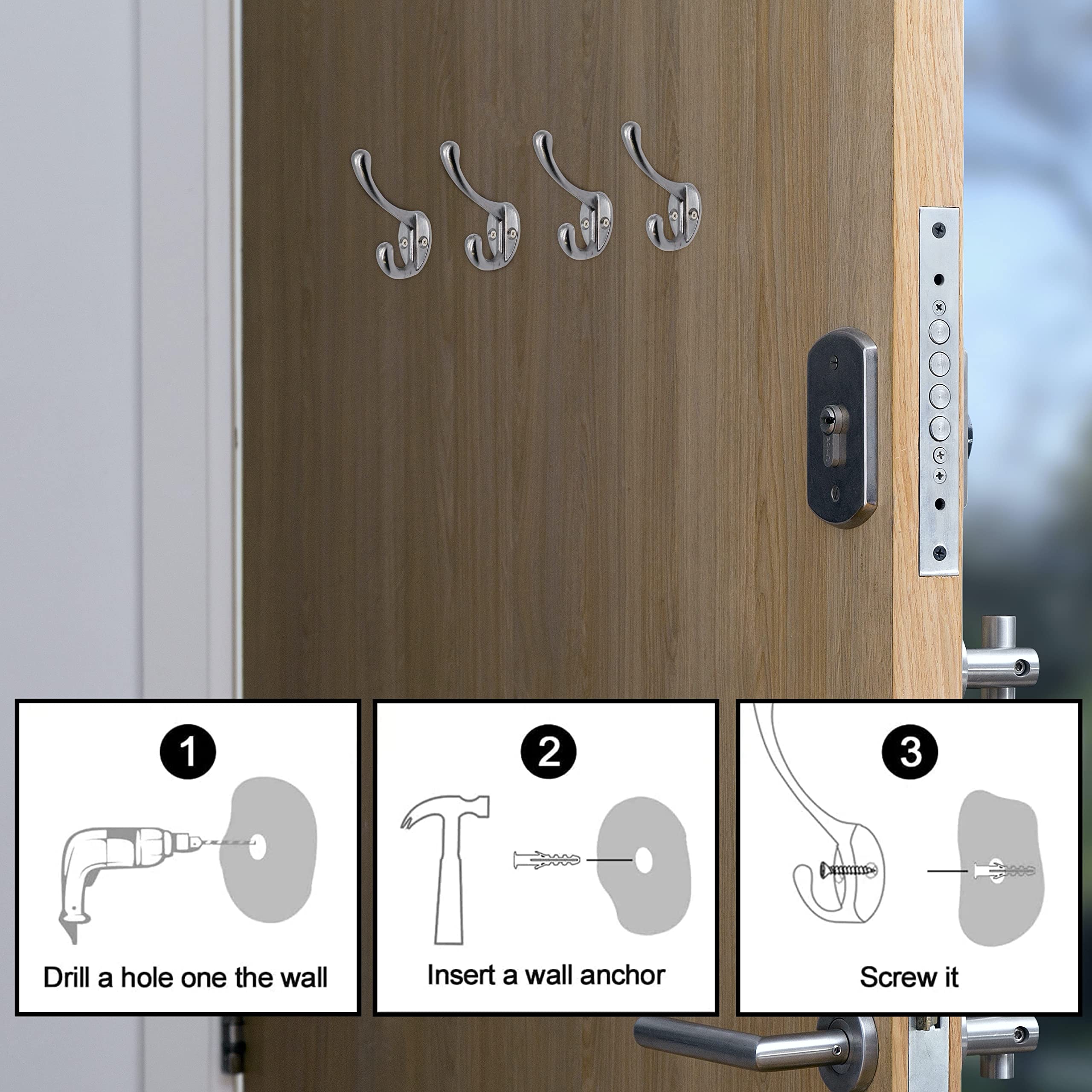 1

Drill a hole one the wall

2

Insert a wall anchor

3

Screw it