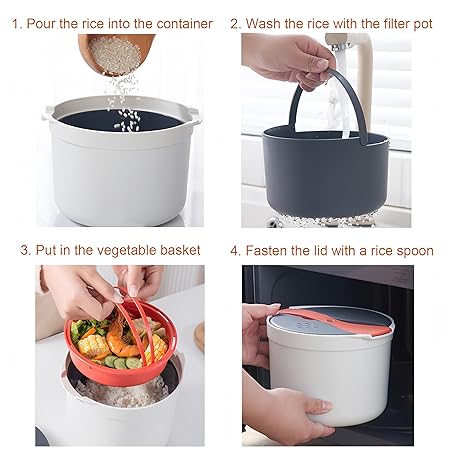 1. Pour the rice into the container

2. Wash the rice with the filter pot

3. Put in the vegetable basket

4. Fasten the lid with a rice spoon