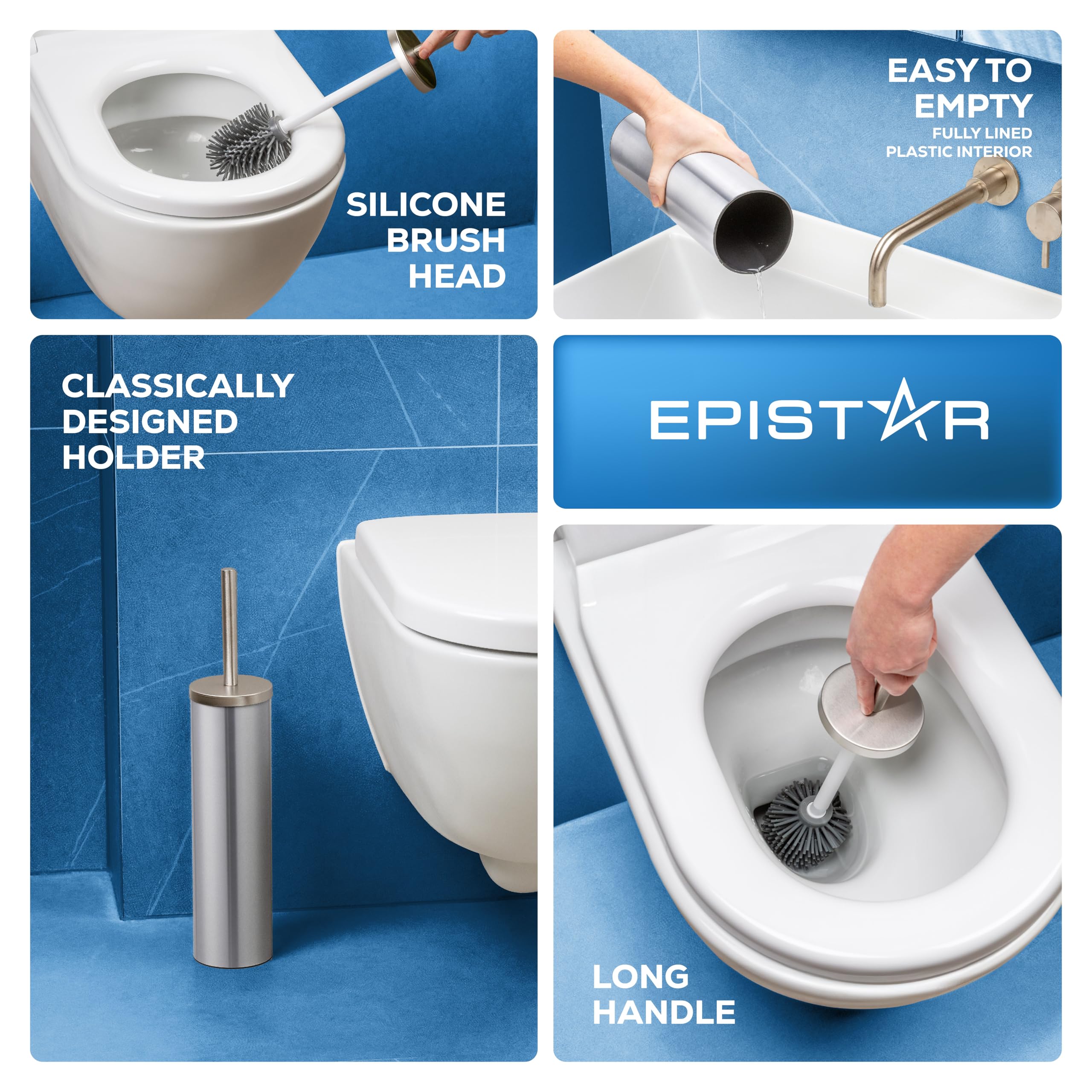 SILICONE BRUSH HEAD

EASY TO EMPTY
FULLY LINED PLASTIC INTERIOR

CLASSICALLY DESIGNED HOLDER

EPISTAR

LONG HANDLE