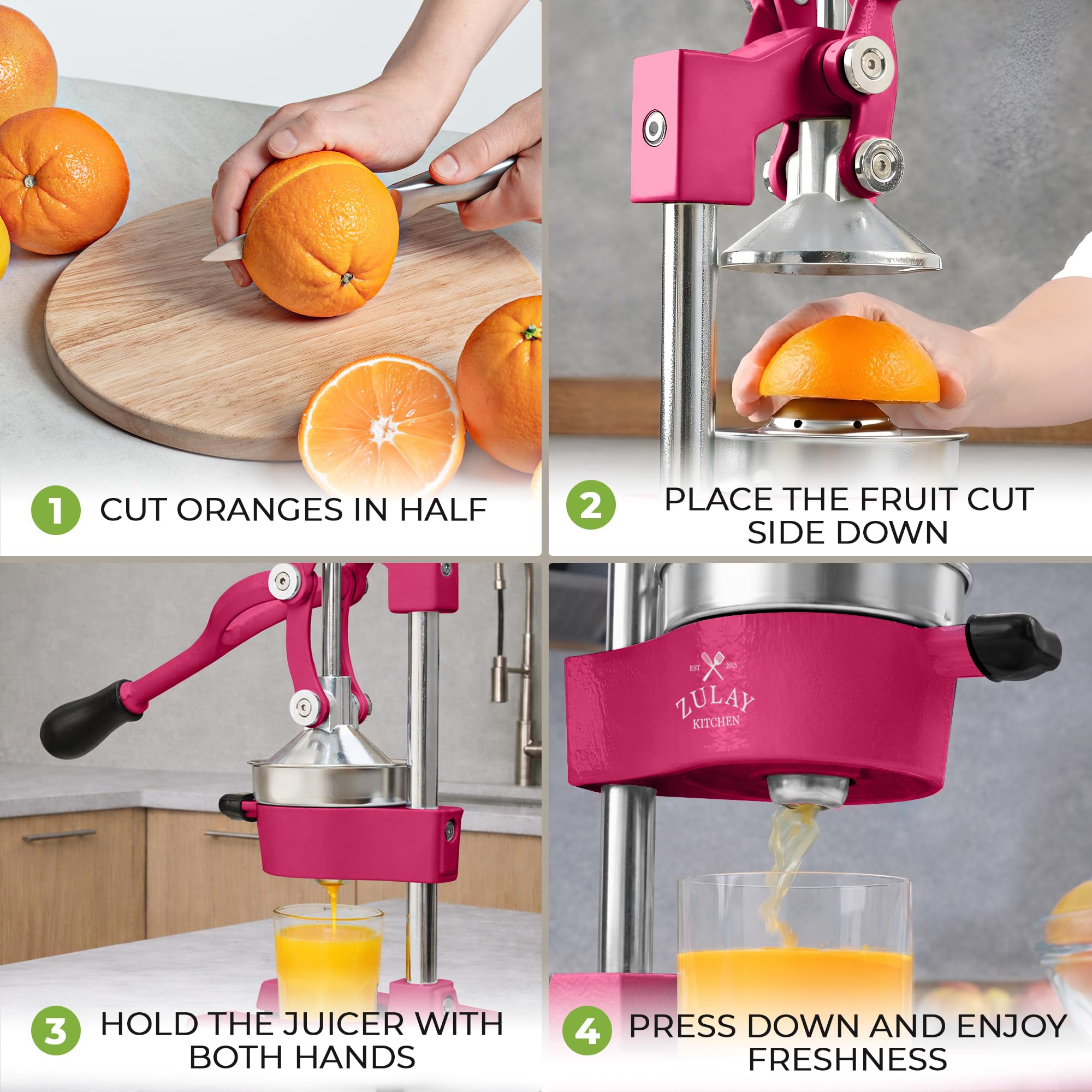 1 CUT ORANGES IN HALF

2 PLACE THE FRUIT CUT SIDE DOWN

3 HOLD THE JUICER WITH BOTH HANDS

EST 2015
ZULAY
KITCHEN

4 PRESS DOWN AND ENJOY FRESHNESS