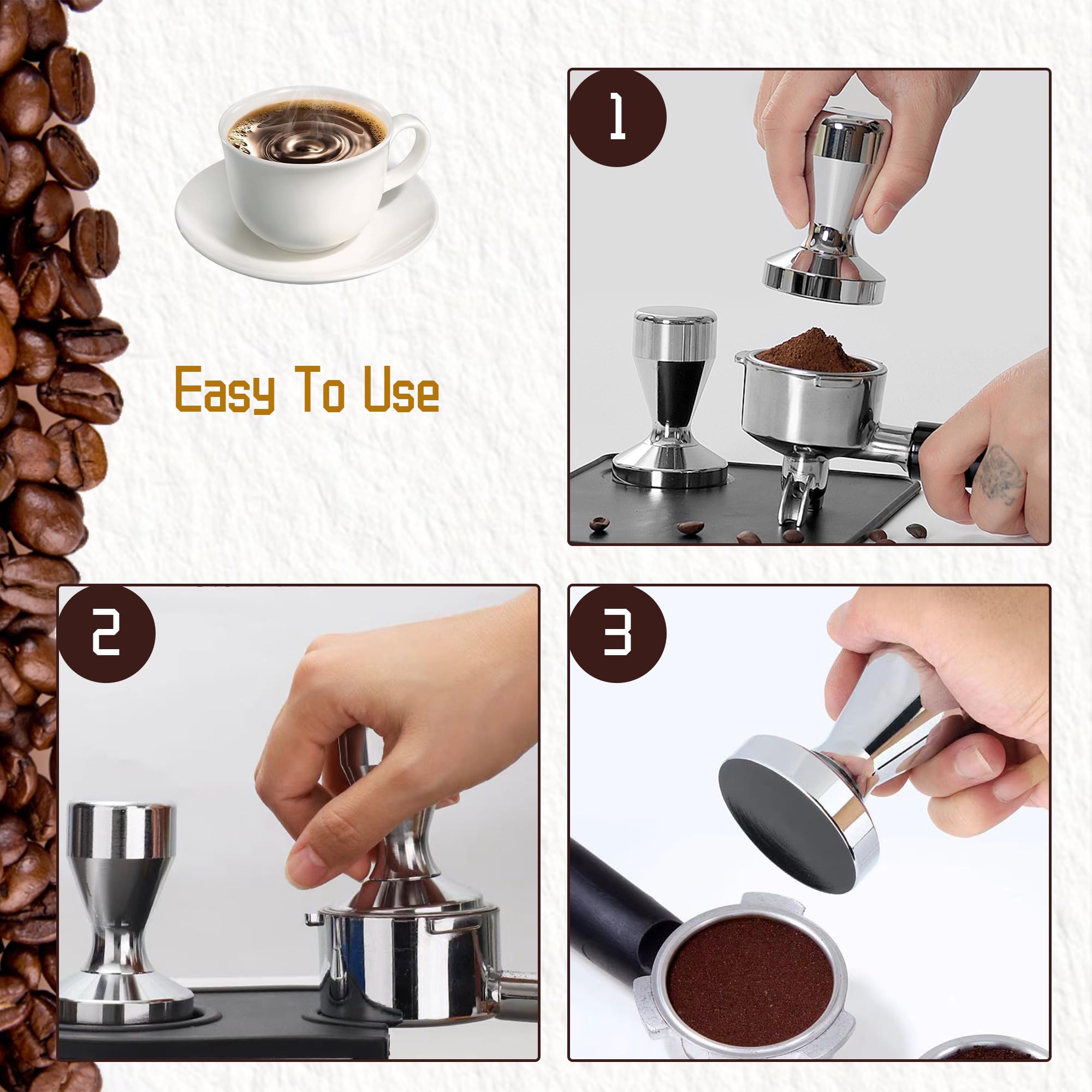 Easy To Use

1

2

3