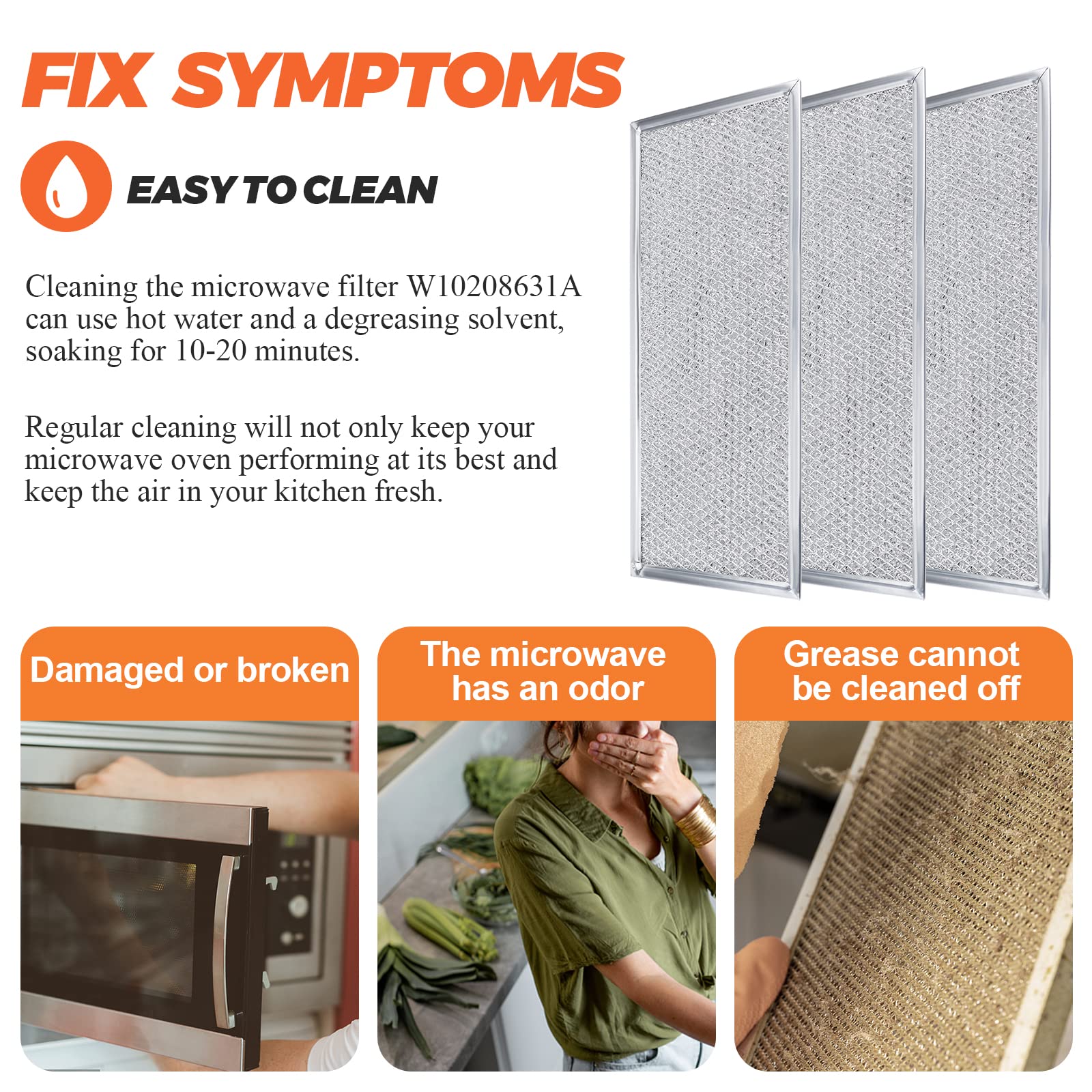 FIX SYMPTOMS

EASY TO CLEAN

Cleaning the microwave filter W10208631A can use hot water and a degreasing solvent, soaking for 10-20 minutes.

Regular cleaning will not only keep your microwave oven performing at its best and keep the air in your kitchen fresh.

Damaged or broken

The microwave has an odor

Grease cannot be cleaned off