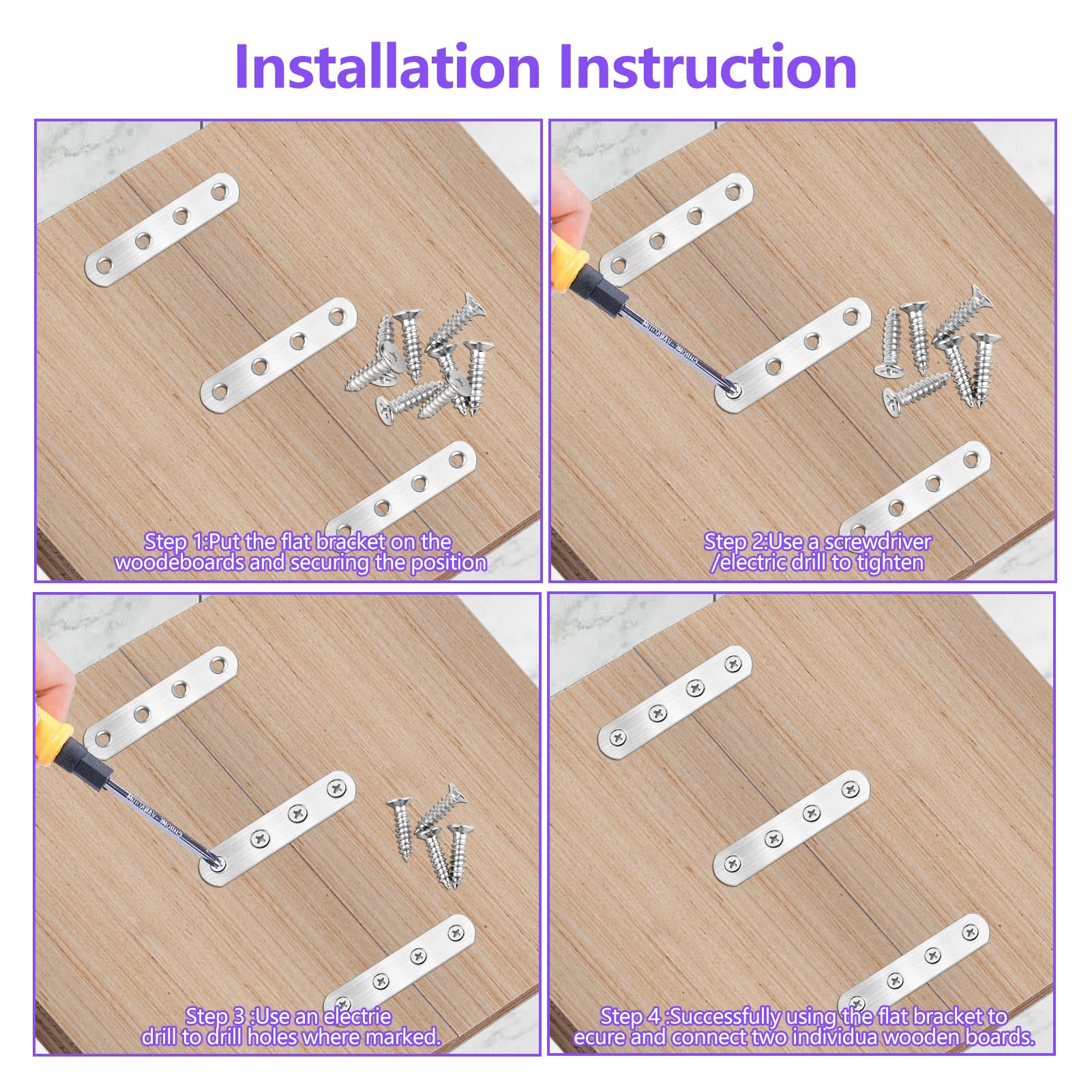 Installation Instruction

Step 1:Put the flat bracket on the woodeboards and securing the position

Step 2:Use a screwdriver /electric drill to tighten

Step 3 :Use an electrie drill to drill holes where marked.

Step 4 :Successfully using the flat bracket to ecure and connect two individua wooden boards.