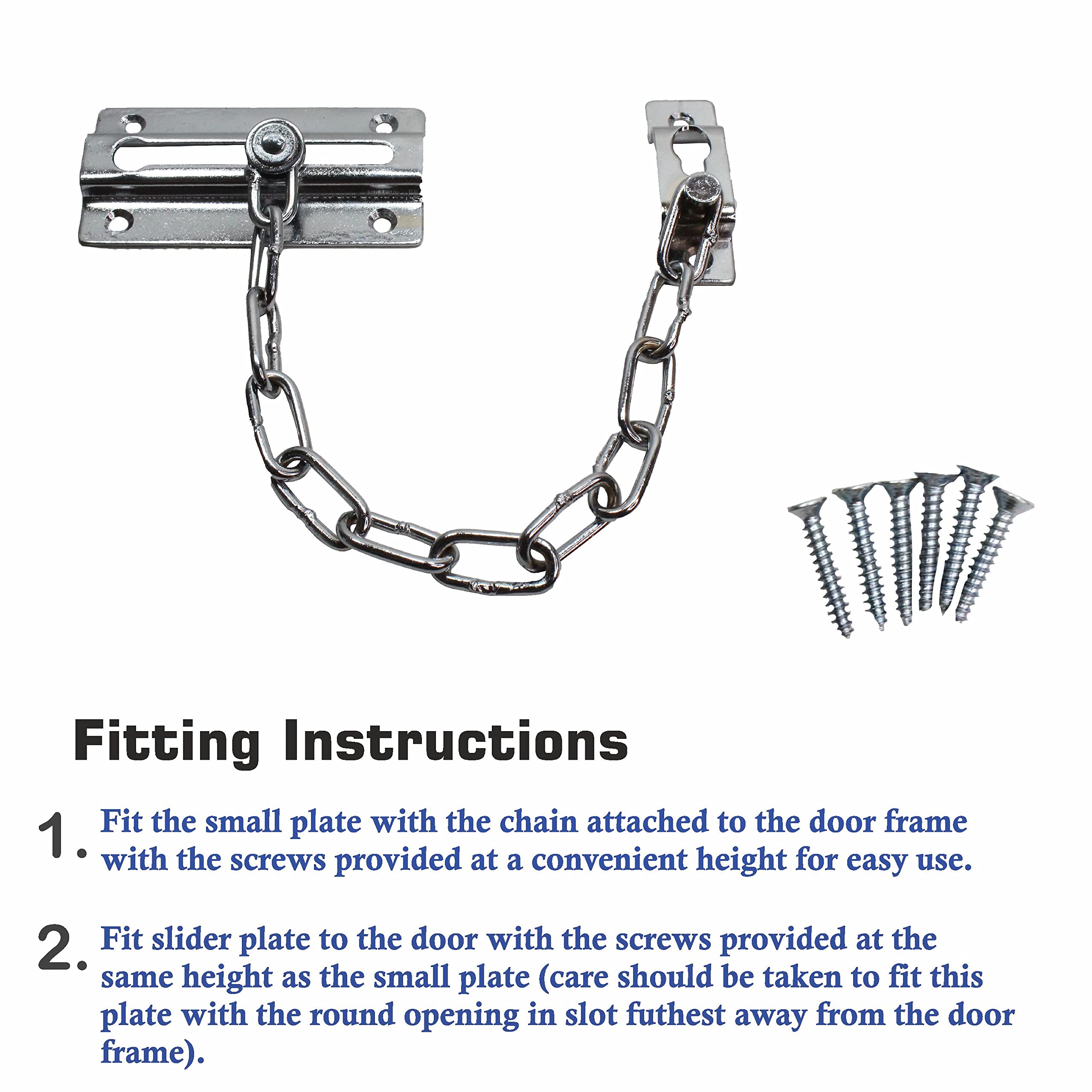 Fitting Instructions

1. Fit the small plate with the chain attached to the door frame with the screws provided at a convenient height for easy use.

2. Fit slider plate to the door with the screws provided at the same height as the small plate (care should be taken to fit this plate with the round opening in slot futhest away from the door frame).