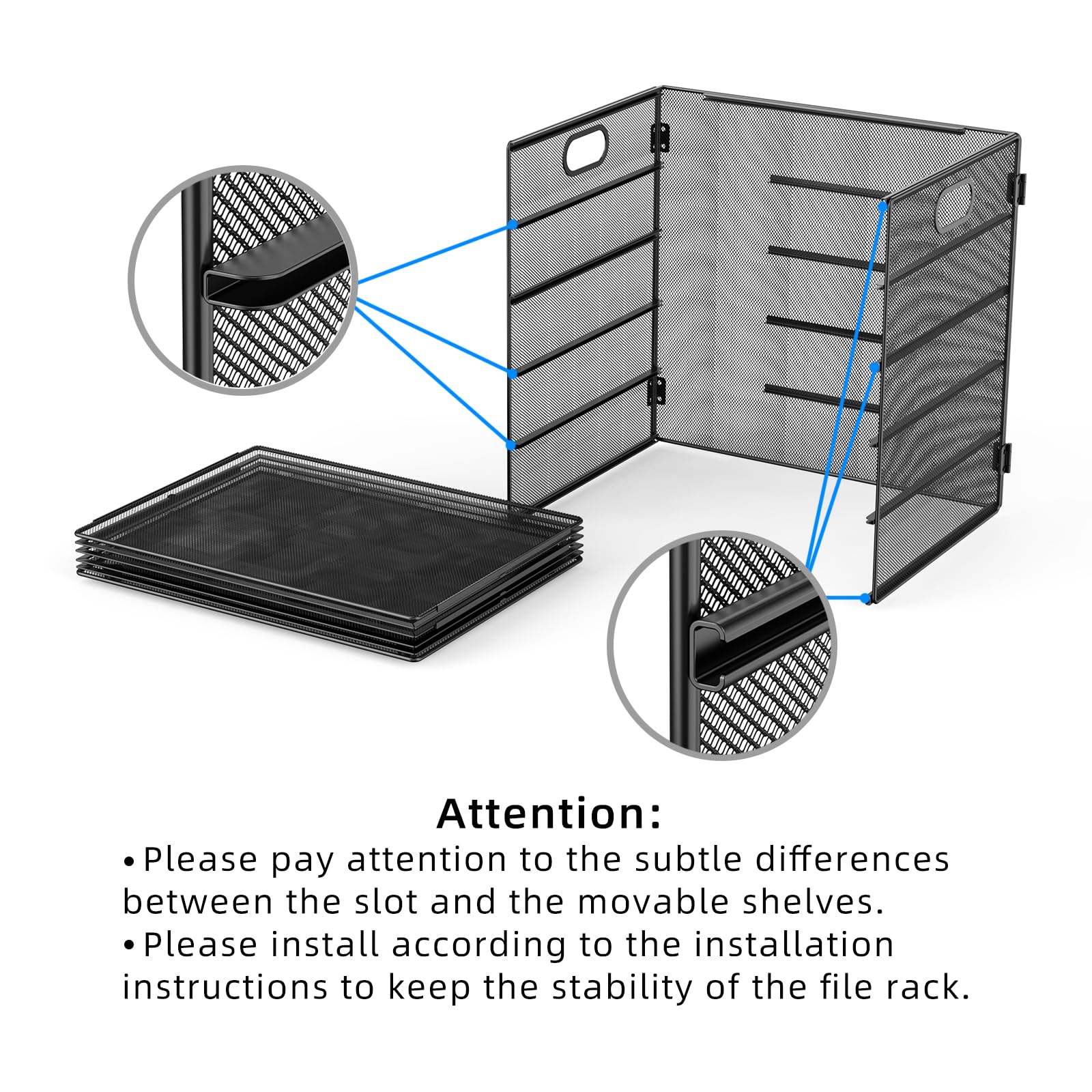 Attention:

• Please pay attention to the subtle differences between the slot and the movable shelves.
• Please install according to the installation instructions to keep the stability of the file rack.