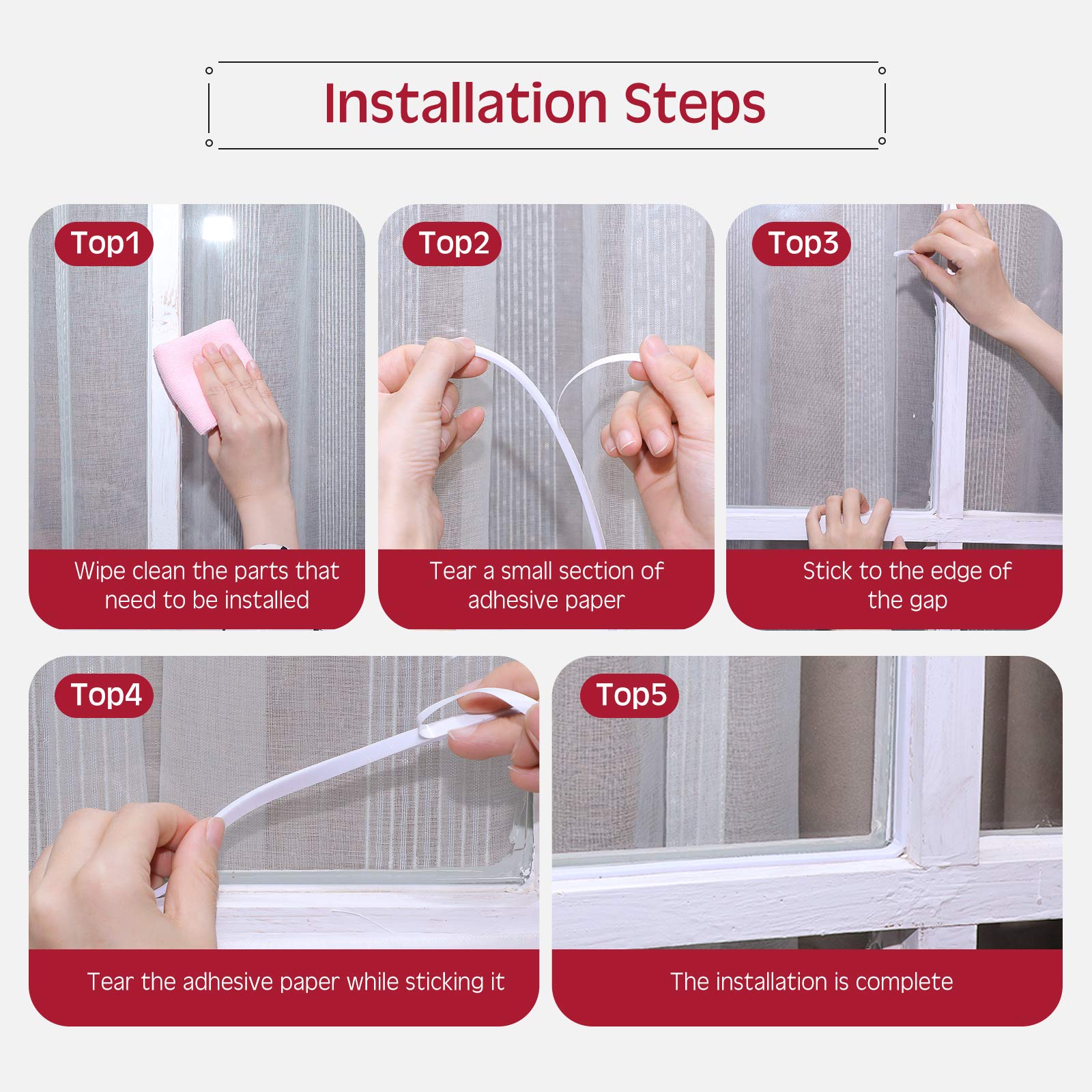 Installation Steps

Top1

Wipe clean the parts that need to be installed

Top2

Tear a small section of adhesive paper

Top3

Stick to the edge of the gap

Top4

Tear the adhesive paper while sticking it

Top5

The installation is complete