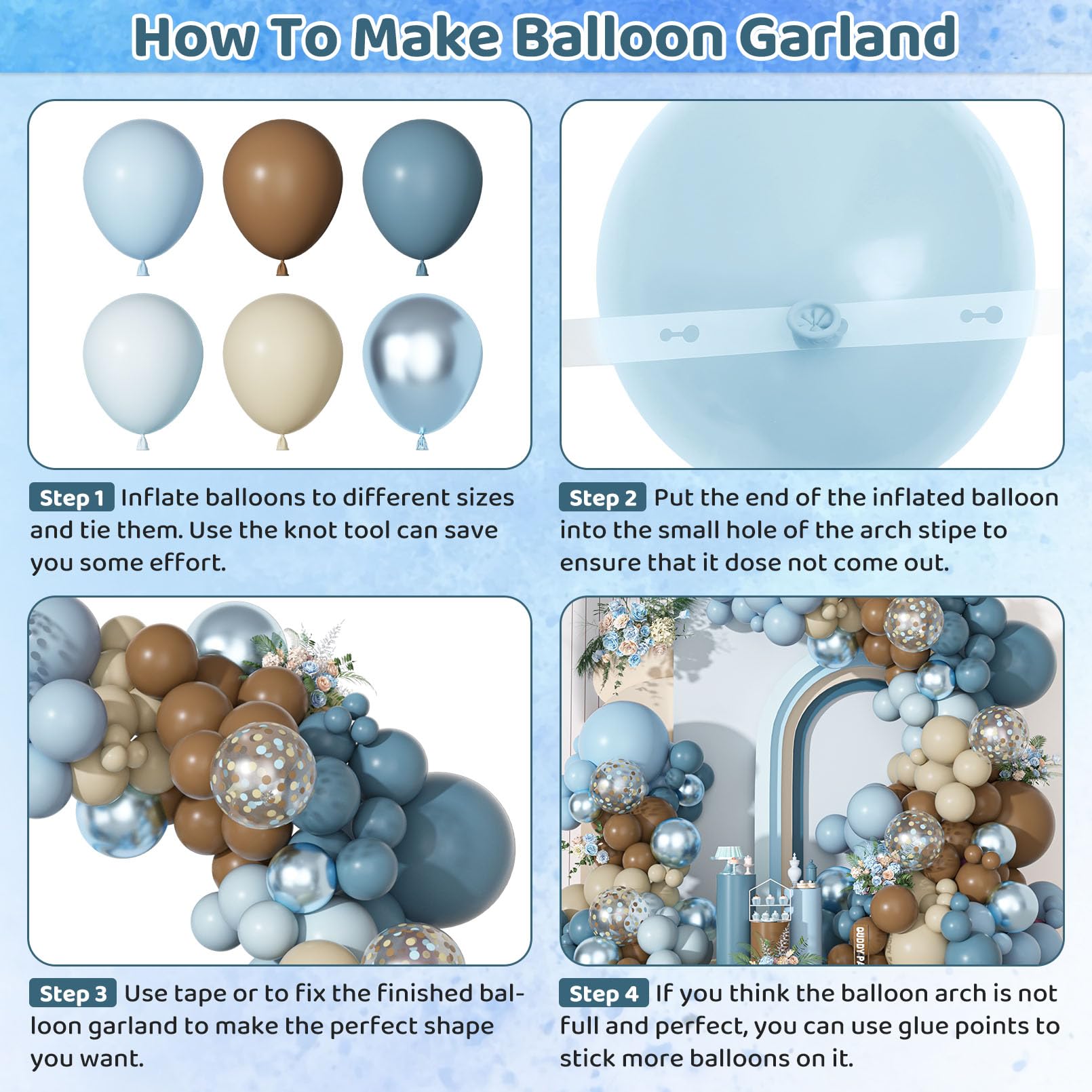 How To Make Balloon Garland

Step 1 Inflate balloons to different sizes and tie them. Use the knot tool can save you some effort.

Step 2 Put the end of the inflated balloon into the small hole of the arch stipe to ensure that it dose not come out.

Step 3 Use tape or to fix the finished balloon garland to make the perfect shape you want.

Step 4 If you think the balloon arch is not full and perfect, you can use glue points to stick more balloons on it.