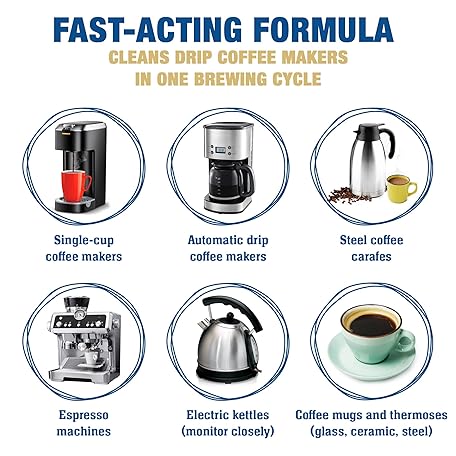 FAST-ACTING FORMULA
CLEANS DRIP COFFEE MAKERS IN ONE BREWING CYCLE

Single-cup coffee makers

Automatic drip coffee makers

Steel coffee carafes

Espresso machines

Electric kettles (monitor closely)

Coffee mugs and thermoses (glass, ceramic, steel)