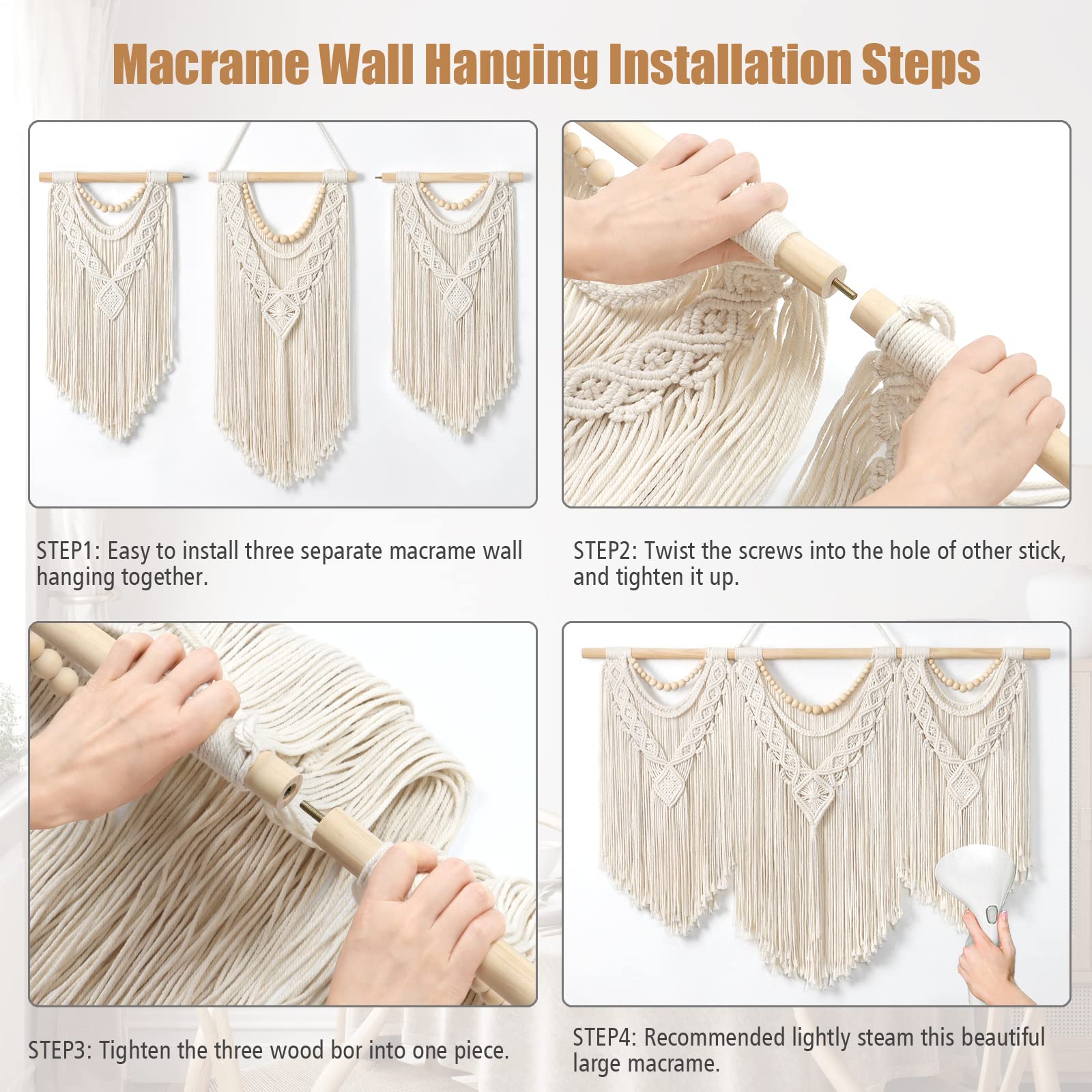 Macrame Wall Hanging Installation Steps

STEP1: Easy to install three separate macrame wall hanging together.

STEP2: Twist the screws into the hole of other stick, and tighten it up.

STEP3: Tighten the three wood bor into one piece.

STEP4: Recommended lightly steam this beautiful large macrame.