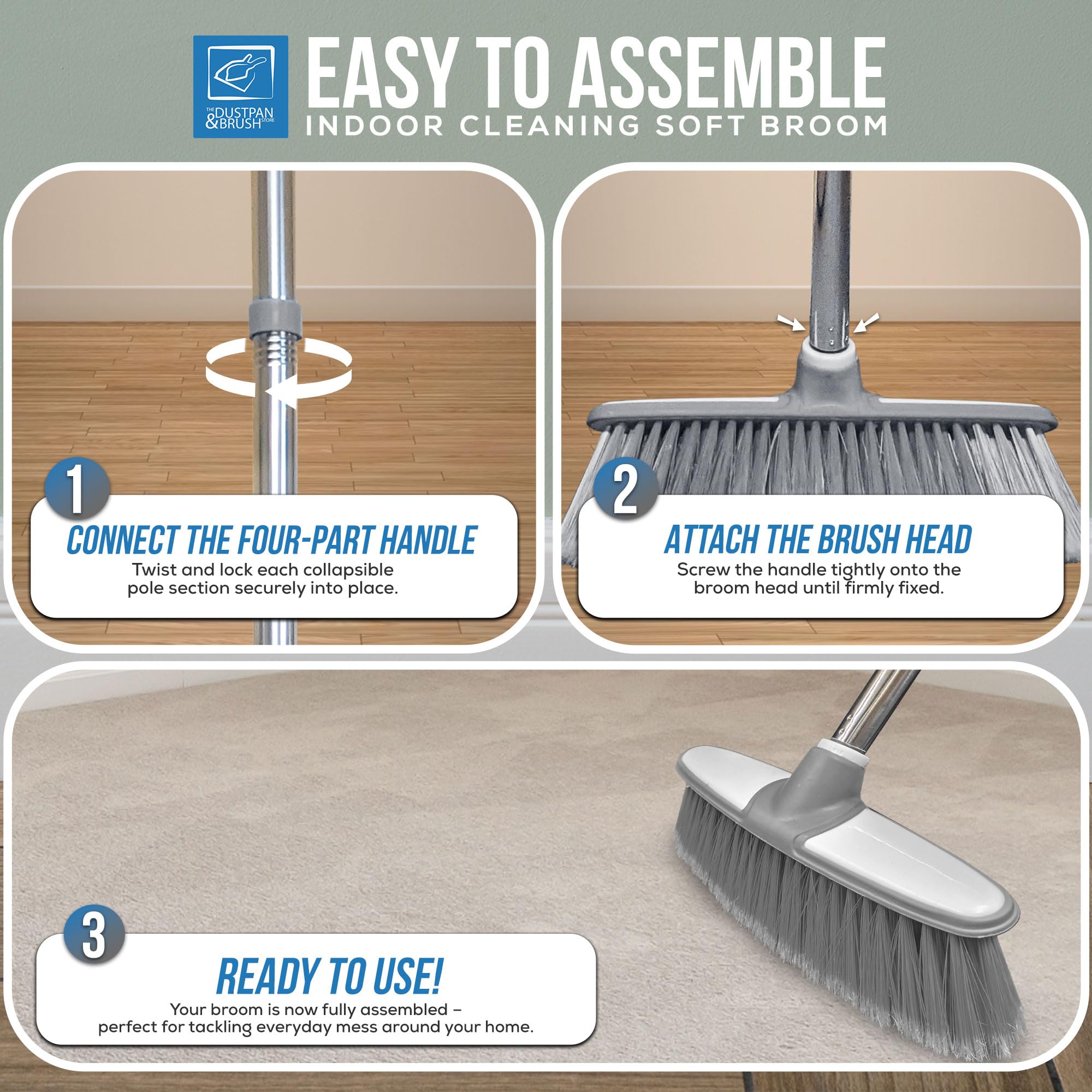 THE DUSTPAN & BRUSH STORE

EASY TO ASSEMBLE
INDOOR CLEANING SOFT BROOM

1
CONNECT THE FOUR-PART HANDLE
Twist and lock each collapsible pole section securely into place.

2
ATTACH THE BRUSH HEAD
Screw the handle tightly onto the broom head until firmly fixed.

3
READY TO USE!
Your broom is now fully assembled – perfect for tackling everyday mess around your home.