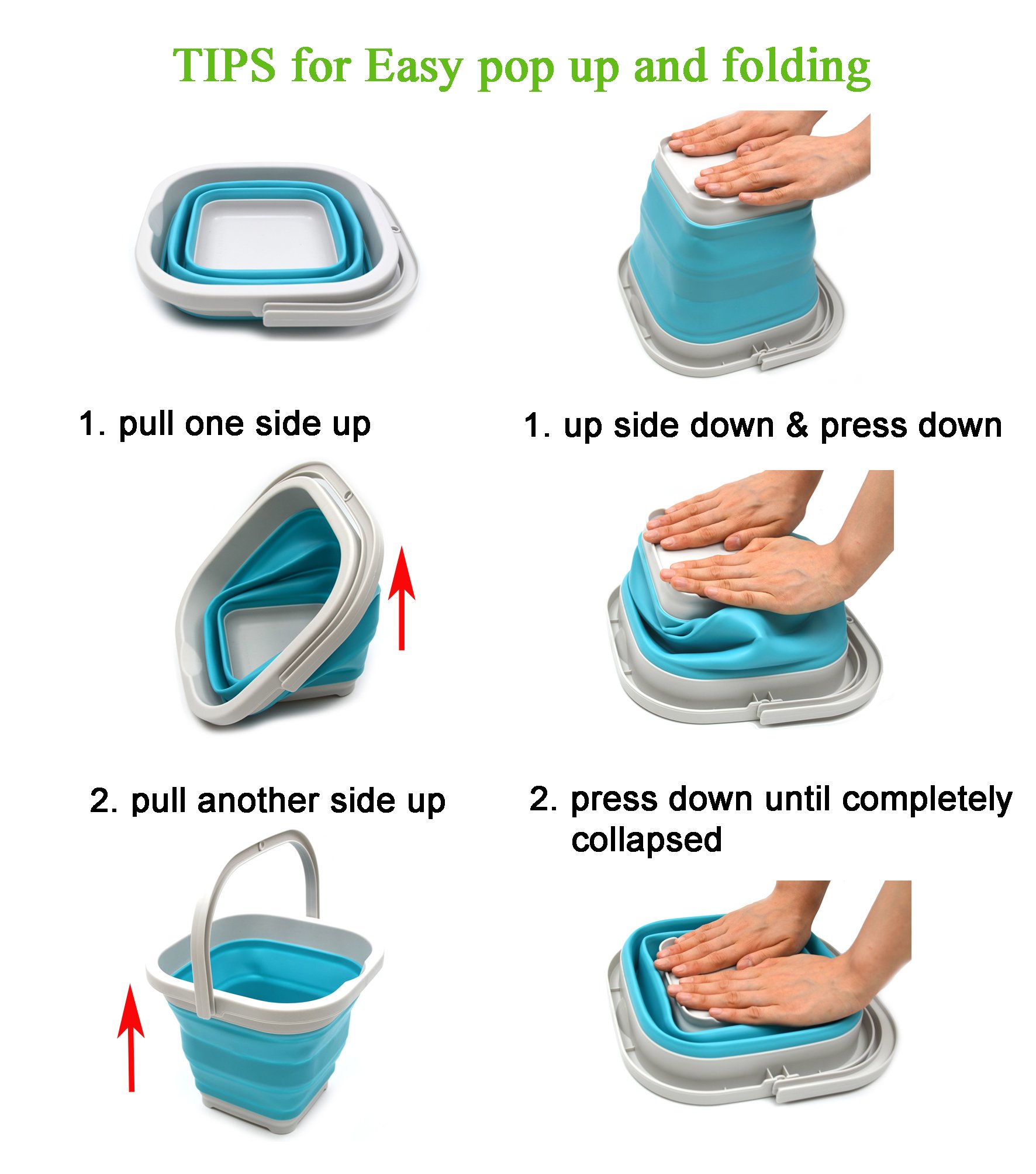 TIPS for Easy pop up and folding

1. pull one side up

2. pull another side up

1. up side down & press down

2. press down until completely collapsed