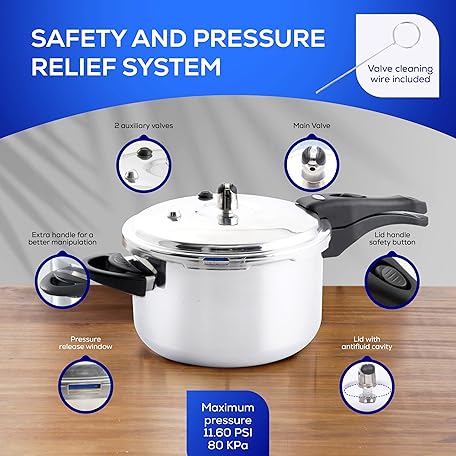 SAFETY AND PRESSURE RELIEF SYSTEM

Valve cleaning wire included

2 auxiliary valves

Main Valve

Extra handle for a better manipulation

Lid handle safety button

Pressure release window

Lid with antifluid cavity

Maximum pressure 11.60 PSI 80 KPa