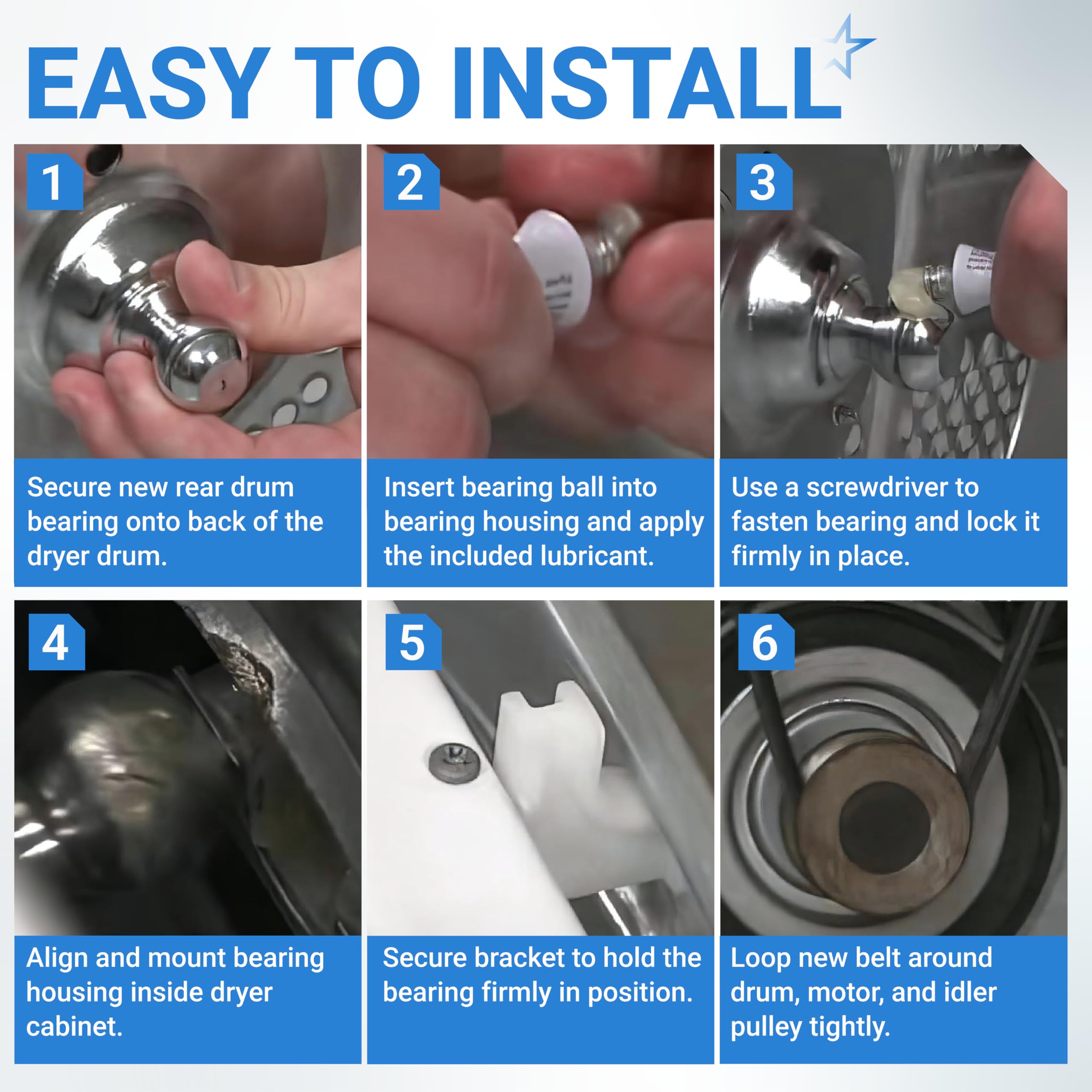 EASY TO INSTALL

1

Secure new rear drum bearing onto back of the dryer drum.

2

Insert bearing ball into bearing housing and apply the included lubricant.

3

Use a screwdriver to fasten bearing and lock it firmly in place.

4

Align and mount bearing housing inside dryer cabinet.

5

Secure bracket to hold the bearing firmly in position.

6

Loop new belt around drum, motor, and idler pulley tightly.