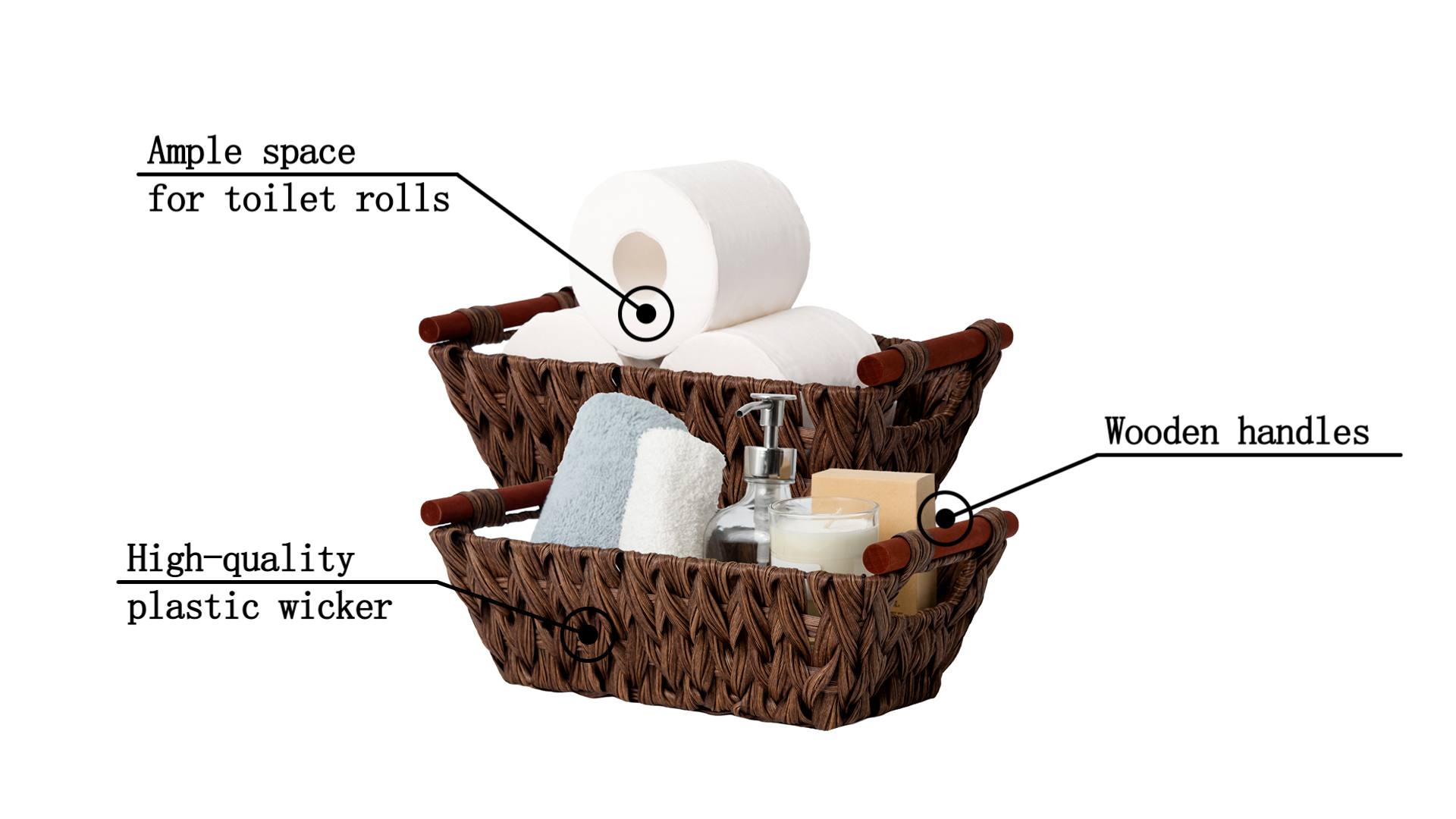 Ample space
for toilet rolls

Wooden handles

High-quality
plastic wicker