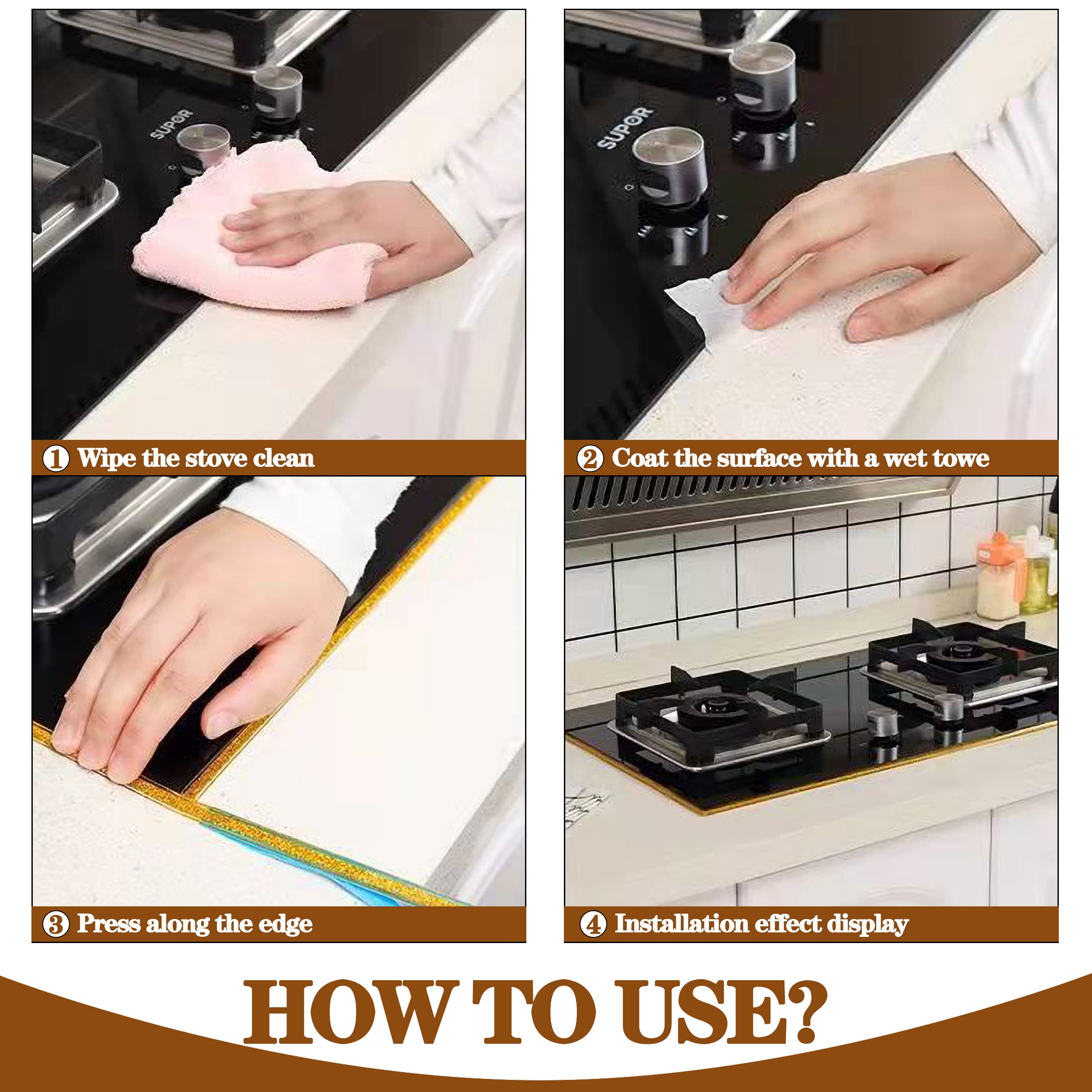 SUPOR

① Wipe the stove clean

SUPOR

② Coat the surface with a wet towe

③ Press along the edge

④ Installation effect display

HOW TO USE?