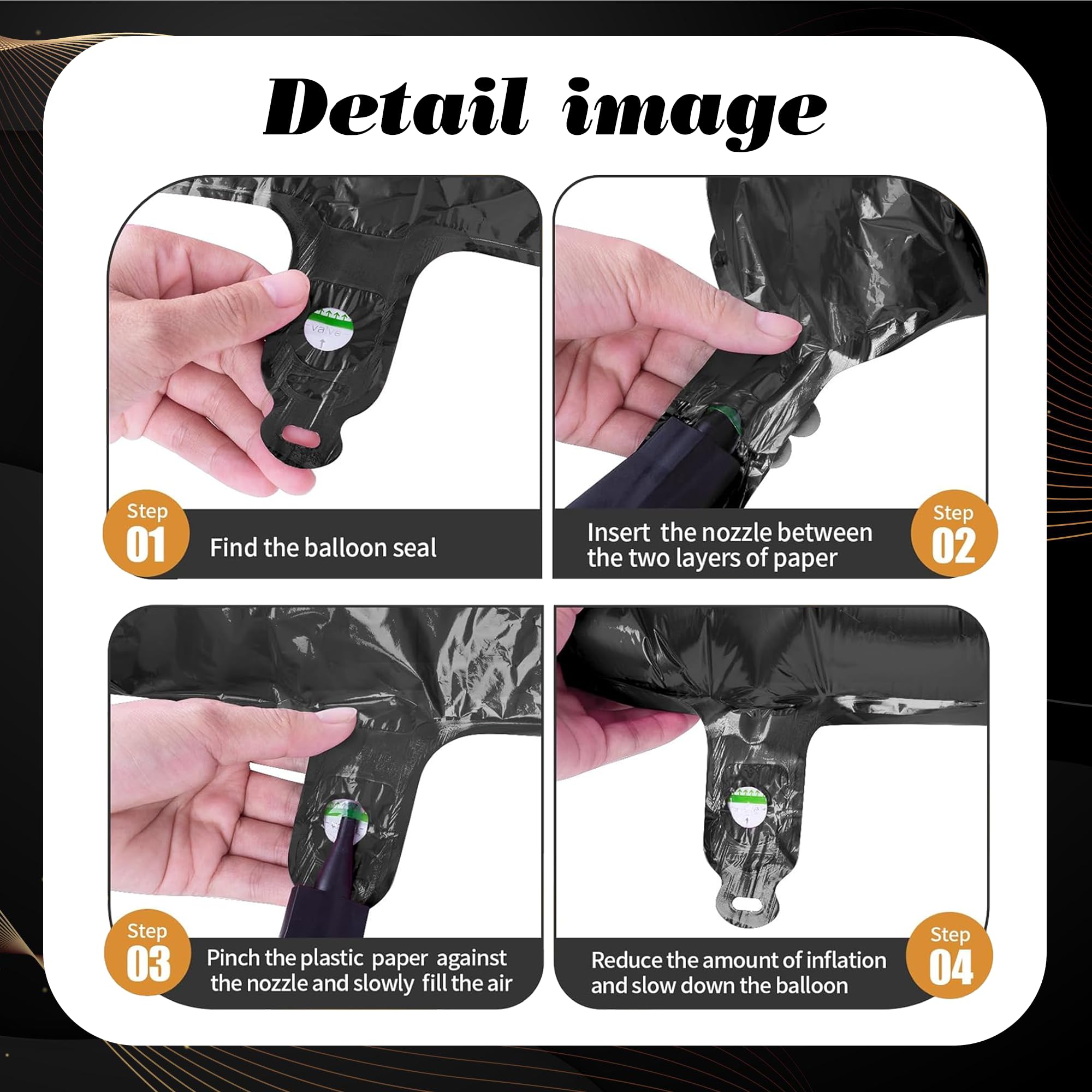 Detail image

valve

Step 01

Find the balloon seal

Insert the nozzle between the two layers of paper

Step 02

Step 03

Pinch the plastic paper against the nozzle and slowly fill the air

Reduce the amount of inflation and slow down the balloon

Step 04