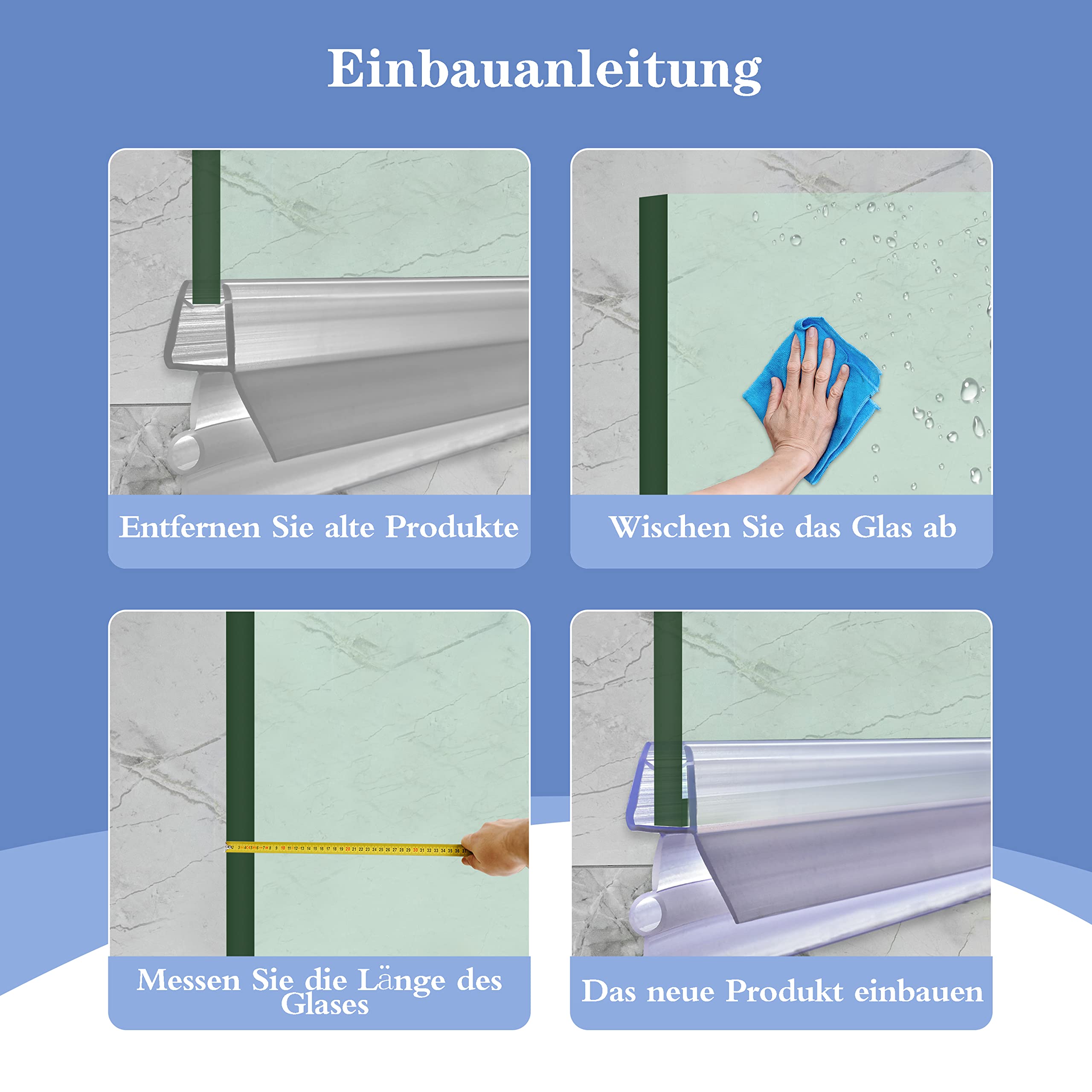 Einbauanleitung

Entfernen Sie alte Produkte

Wischen Sie das Glas ab

Messen Sie die Länge des Glases

Das neue Produkt einbauen