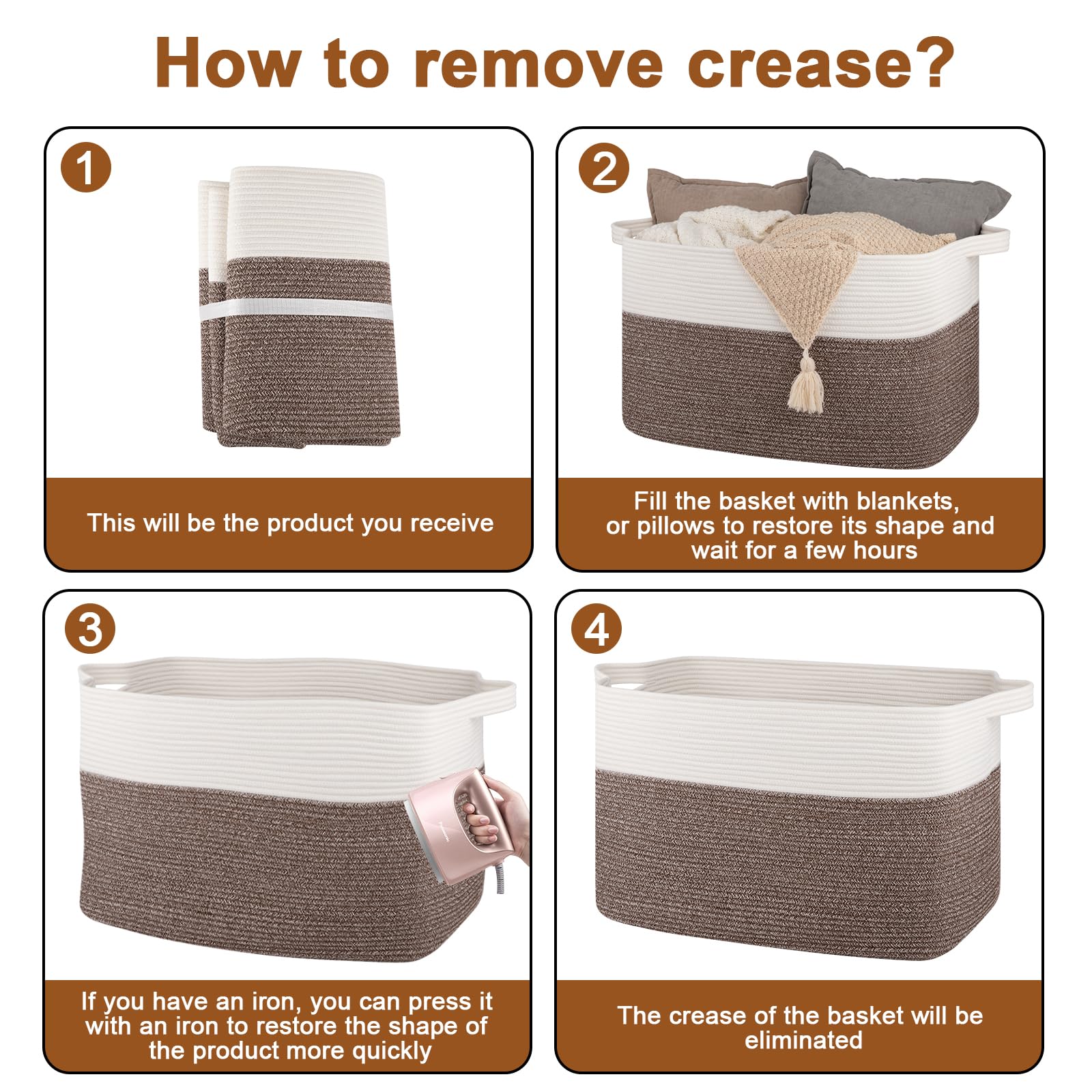 How to remove crease?

1

This will be the product you receive

2

Fill the basket with blankets, or pillows to restore its shape and wait for a few hours

3

If you have an iron, you can press it with an iron to restore the shape of the product more quickly

4

The crease of the basket will be eliminated