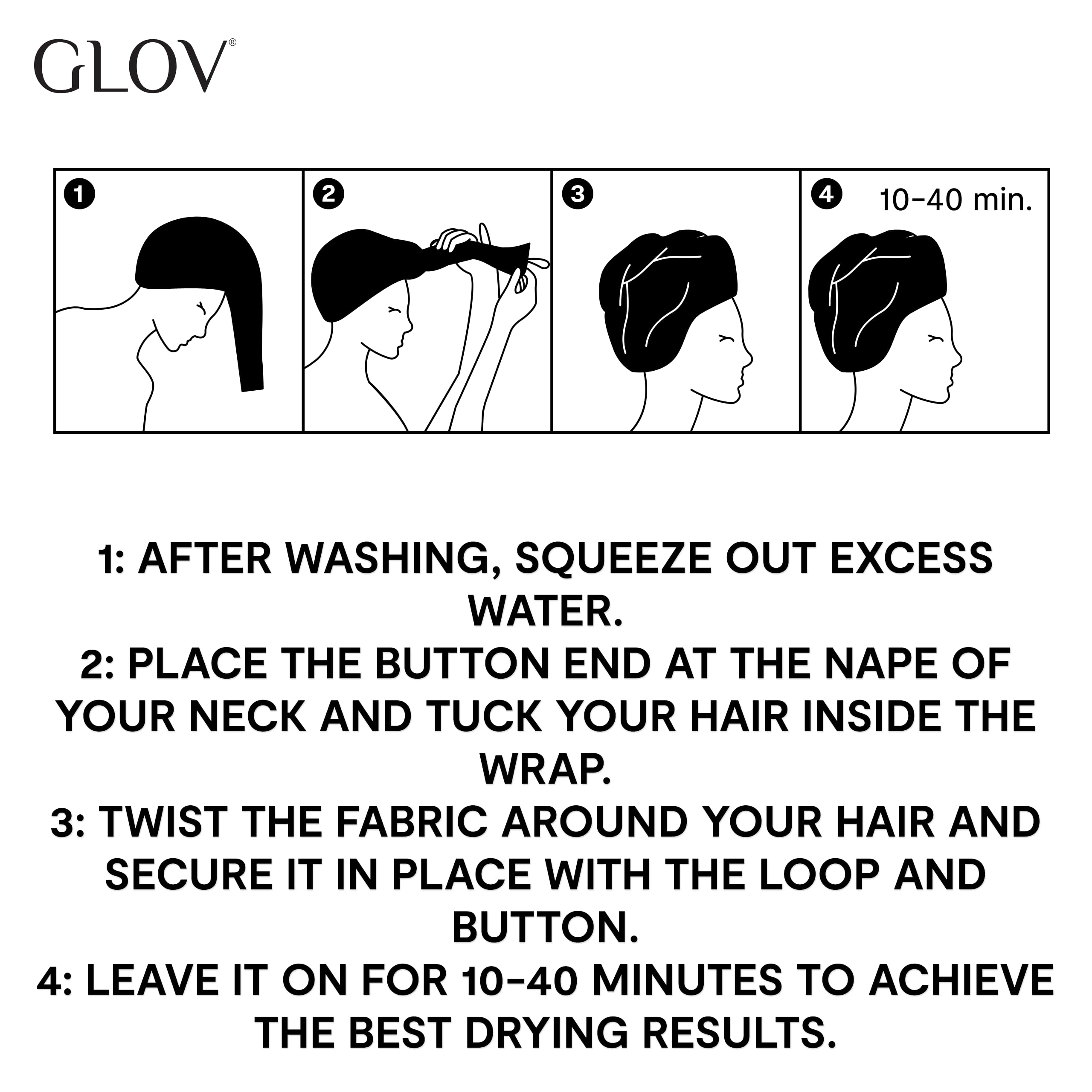 GLOV®

1

2

3

4 10–40 min.

1: AFTER WASHING, SQUEEZE OUT EXCESS WATER.
2: PLACE THE BUTTON END AT THE NAPE OF YOUR NECK AND TUCK YOUR HAIR INSIDE THE WRAP.
3: TWIST THE FABRIC AROUND YOUR HAIR AND SECURE IT IN PLACE WITH THE LOOP AND BUTTON.
4: LEAVE IT ON FOR 10–40 MINUTES TO ACHIEVE THE BEST DRYING RESULTS.