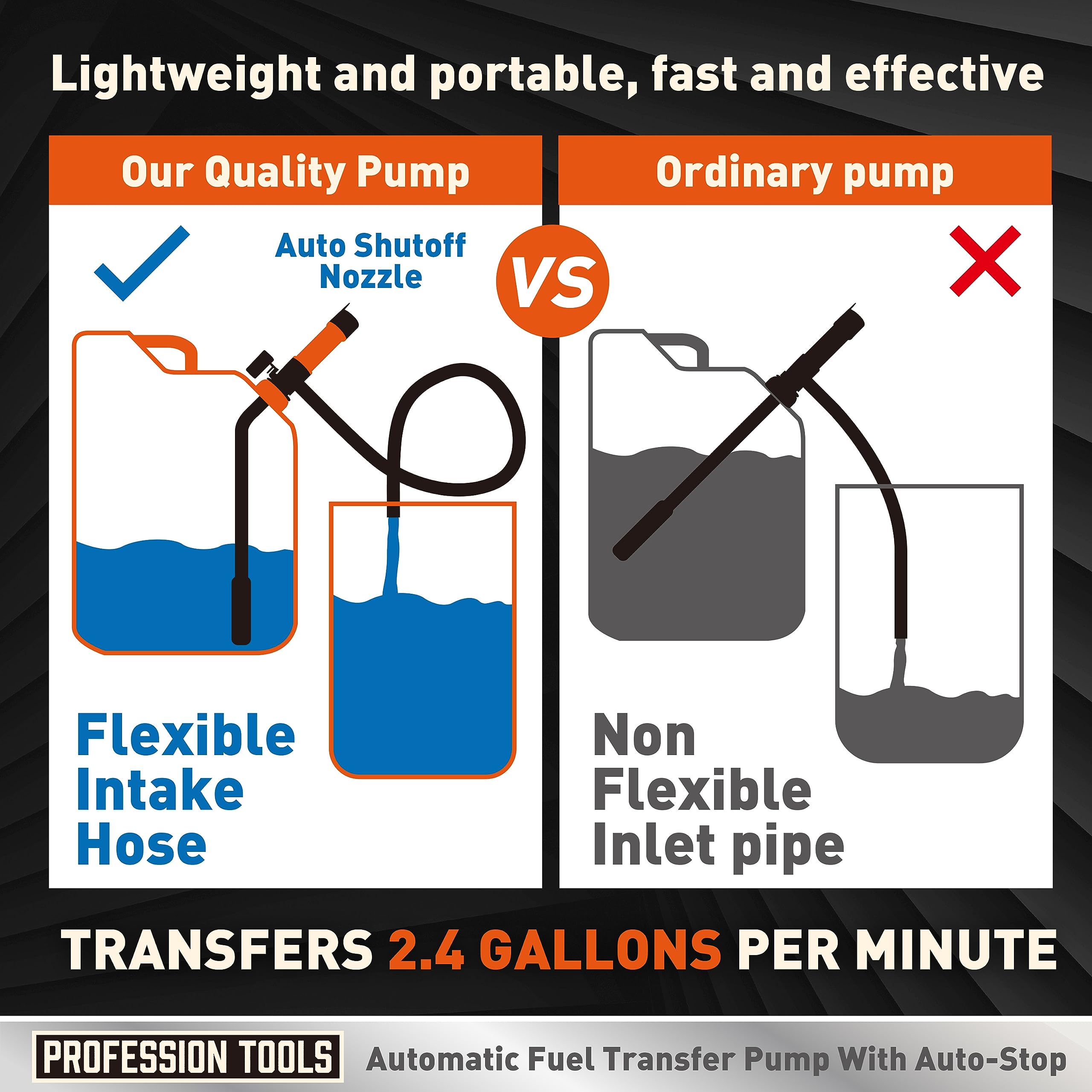 Lightweight and portable, fast and effective

Our Quality Pump

Auto Shutoff Nozzle

Flexible Intake Hose

VS

Ordinary pump

Non Flexible Inlet pipe

TRANSFERS 2.4 GALLONS PER MINUTE

PROFESSION TOOLS

Automatic Fuel Transfer Pump With Auto-Stop