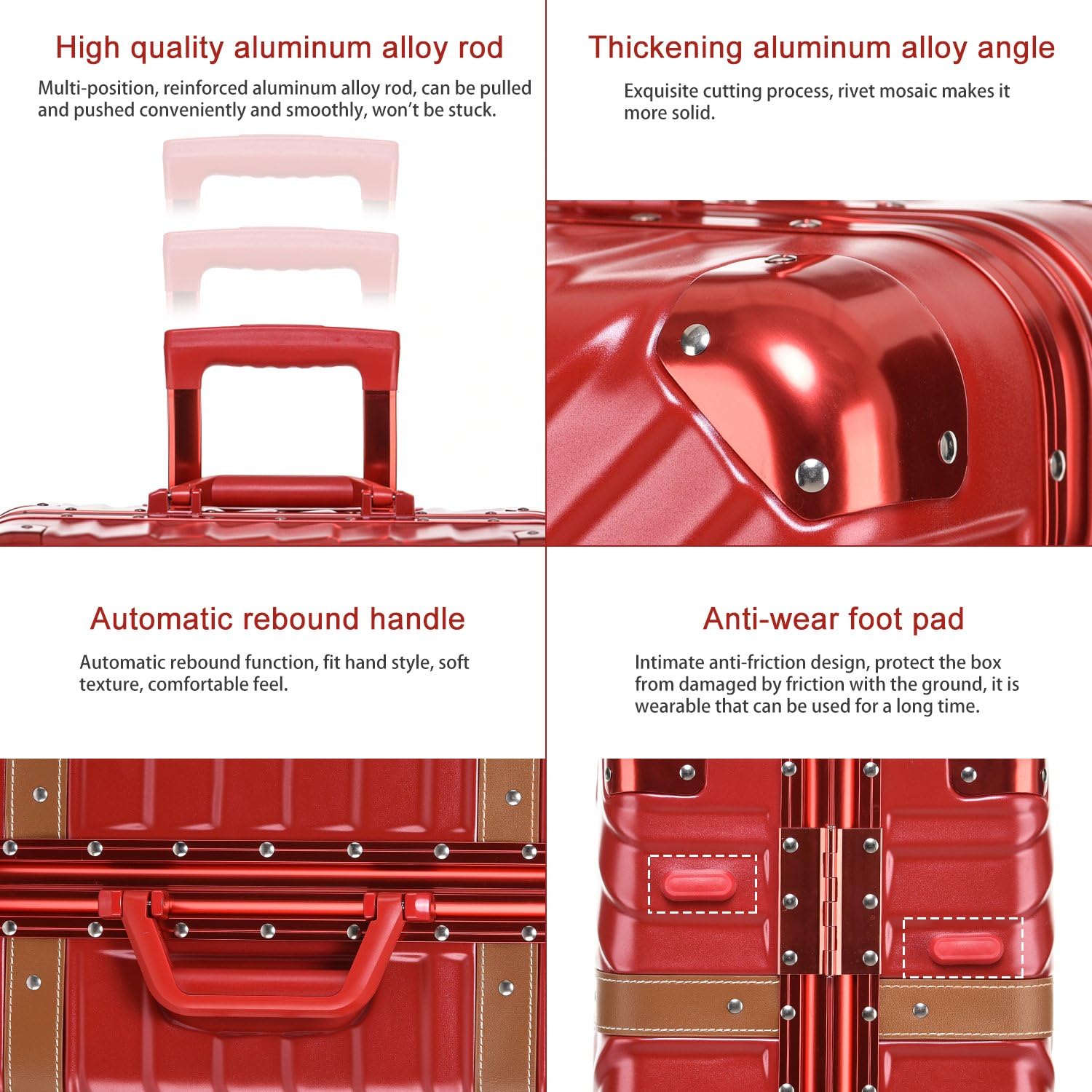 High quality aluminum alloy rod

Multi-position, reinforced aluminum alloy rod, can be pulled and pushed conveniently and smoothly, won't be stuck.

Thickening aluminum alloy angle

Exquisite cutting process, rivet mosaic makes it more solid.

Automatic rebound handle

Automatic rebound function, fit hand style, soft texture, comfortable feel.

Anti-wear foot pad

Intimate anti-friction design, protect the box from damaged by friction with the ground, it is wearable that can be used for a long time.