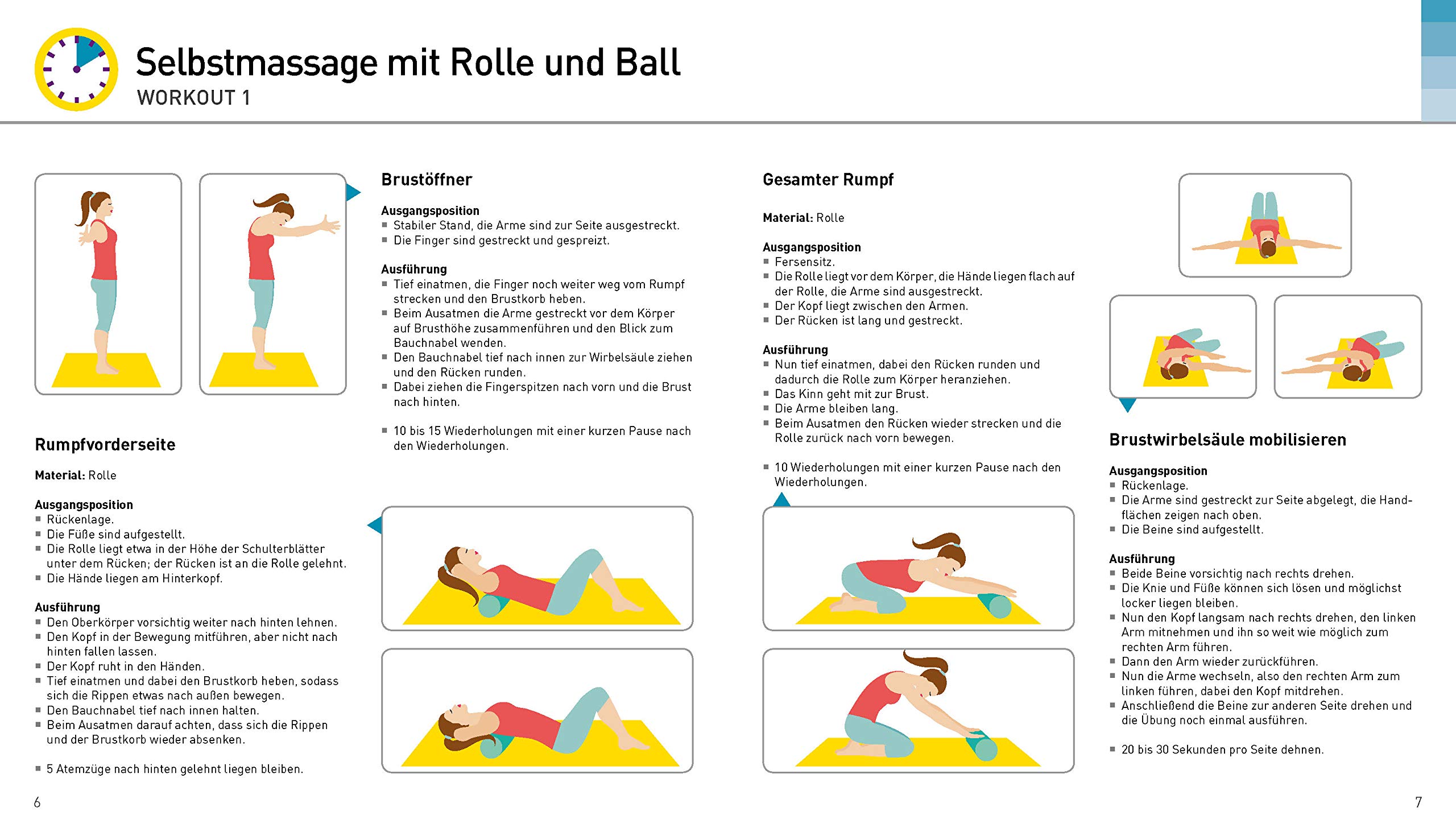 Selbstmassage mit Rolle und Ball
WORKOUT 1

Rumpfvorderseite

**Material:** Rolle

**Ausgangsposition**
- Rückenlage.
- Die Füße sind aufgestellt.
- Die Rolle liegt etwa in der Höhe der Schulterblätter unter dem Rücken; der Rücken ist an die Rolle gelehnt.
- Die Hände liegen am Hinterkopf.

**Ausführung**
- Den Oberkörper vorsichtig weiter nach hinten lehnen.
- Den Kopf in der Bewegung mitführen, aber nicht nach hinten fallen lassen.
- Der Kopf ruht in den Händen.
- Tief einatmen und dabei den Brustkorb heben, sodass sich die Rippen etwas nach außen bewegen.
- Den Bauchnabel tief nach innen halten.
- Beim Ausatmen darauf achten, dass sich die Rippen und der Brustkorb wieder absenken.

- 5 Atemzüge nach hinten gelehnt liegen bleiben.

Brustöffner

**Ausgangsposition**
- Stabiler Stand, die Arme sind zur Seite ausgestreckt.
- Die Finger sind gestreckt und gespreizt.

**Ausführung**
- Tief einatmen, die Finger noch weiter weg vom Rumpf strecken und den Brustkorb heben.
- Beim Ausatmen die Arme gestreckt vor dem Körper auf Brusthöhe zusammenführen und den Blick zum Bauchnabel wenden.
- Den Bauchnabel tief nach innen zur Wirbelsäule ziehen und den Rücken runden.
- Dabei ziehen die Fingerspitzen nach vorn und die Brust nach hinten.

- 10 bis 15 Wiederholungen mit einer kurzen Pause nach den Wiederholungen.

Gesamter Rumpf

**Material:** Rolle

**Ausgangsposition**
- Fersensitz.
- Die Rolle liegt vor dem Körper, die Hände liegen flach auf der Rolle, die Arme sind ausgestreckt.
- Der Kopf liegt zwischen den Armen.
- Der Rücken ist lang und gestreckt.

**Ausführung**
- Nun tief einatmen, dabei den Rücken runden und dadurch die Rolle zum Körper heranziehen.
- Das Kinn geht mit zur Brust.
- Die Arme bleiben lang.
- Beim Ausatmen den Rücken wieder strecken und die Rolle zurück nach vorn bewegen.

- 10 Wiederholungen mit einer kurzen Pause nach den Wiederholungen.

Brustwirbelsäule mobilisieren

**Ausgangsposition**
- Rückenlage.
- Die Arme sind gestreckt zur Seite abgelegt, die Handflächen zeigen nach oben.
- Die Beine sind aufgestellt.

**Ausführung**
- Beide Beine vorsichtig nach rechts drehen.
- Die Knie und Füße können sich lösen und möglichst locker liegen bleiben.
- Nun den Kopf langsam nach rechts drehen, den linken Arm mitnehmen und ihn so weit wie möglich zum rechten Arm führen.
- Dann den Arm wieder zurückführen.
- Nun die Arme wechseln, also den rechten Arm zum linken führen, dabei den Kopf mitdrehen.
- Anschließend die Beine zur anderen Seite drehen und die Übung noch einmal ausführen.

- 20 bis 30 Sekunden pro Seite dehnen.

6

7