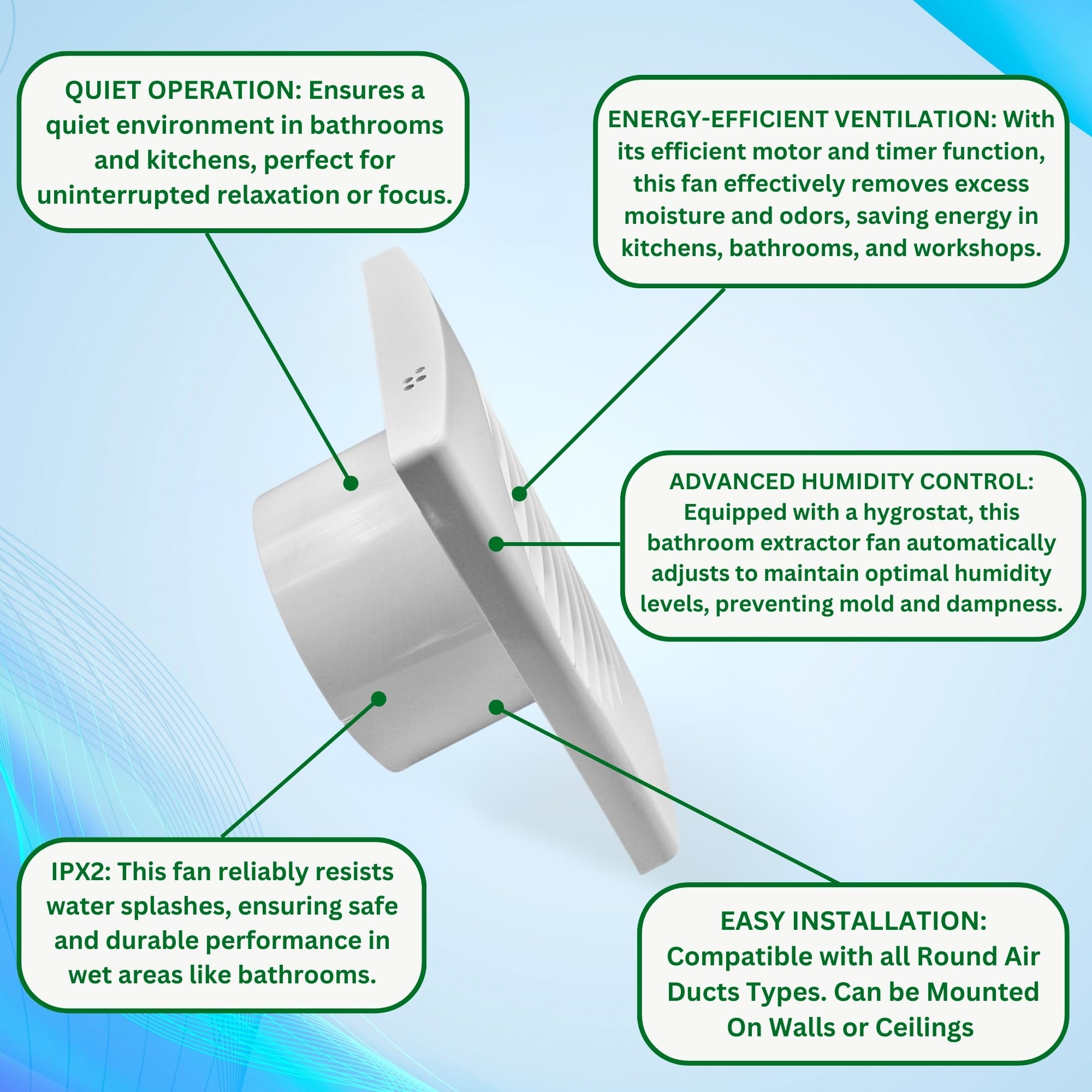 QUIET OPERATION: Ensures a quiet environment in bathrooms and kitchens, perfect for uninterrupted relaxation or focus.

ENERGY-EFFICIENT VENTILATION: With its efficient motor and timer function, this fan effectively removes excess moisture and odors, saving energy in kitchens, bathrooms, and workshops.

ADVANCED HUMIDITY CONTROL: Equipped with a hygrostat, this bathroom extractor fan automatically adjusts to maintain optimal humidity levels, preventing mold and dampness.

IPX2: This fan reliably resists water splashes, ensuring safe and durable performance in wet areas like bathrooms.

EASY INSTALLATION: Compatible with all Round Air Ducts Types. Can be Mounted On Walls or Ceilings