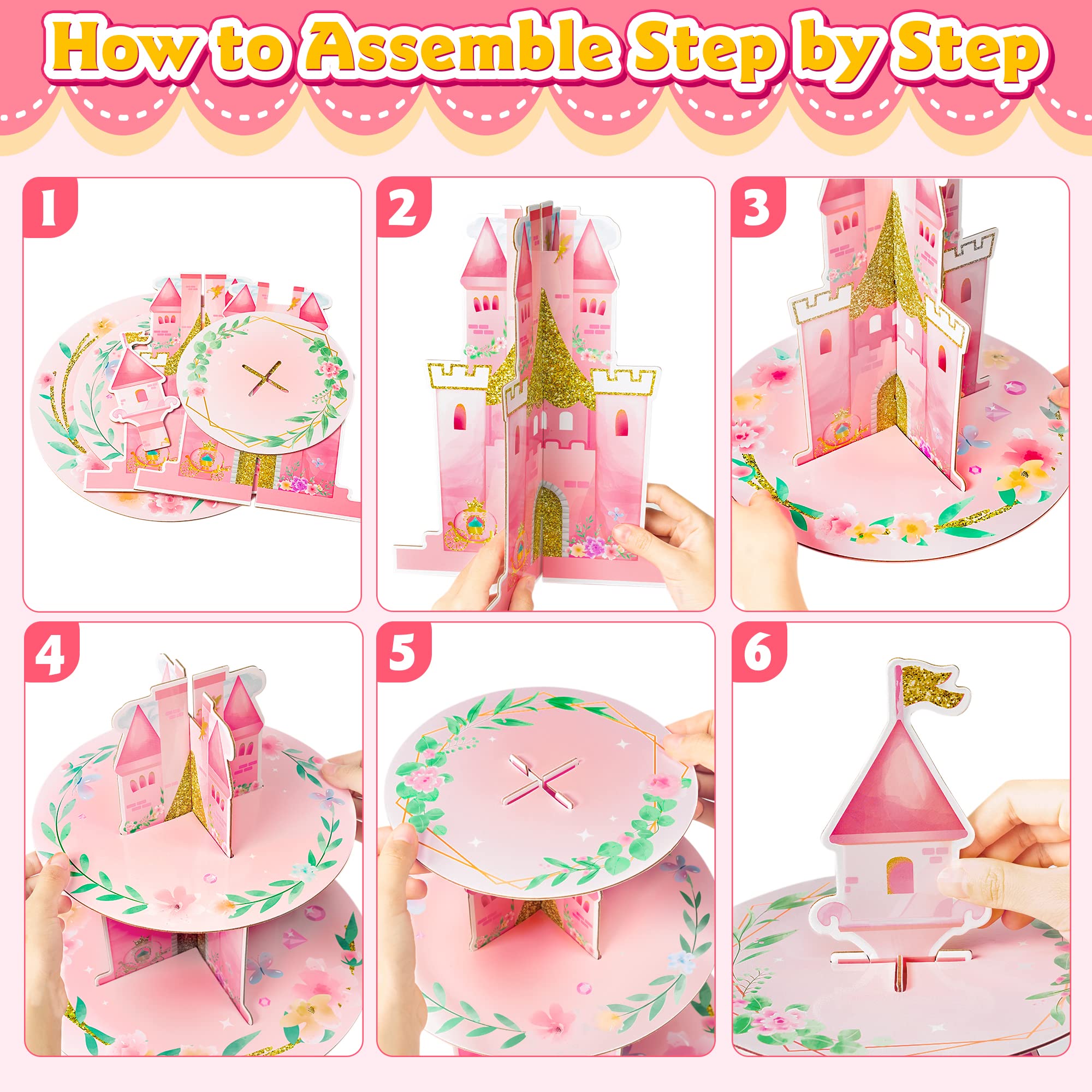 How to Assemble Step by Step

1

2

3

4

5

6