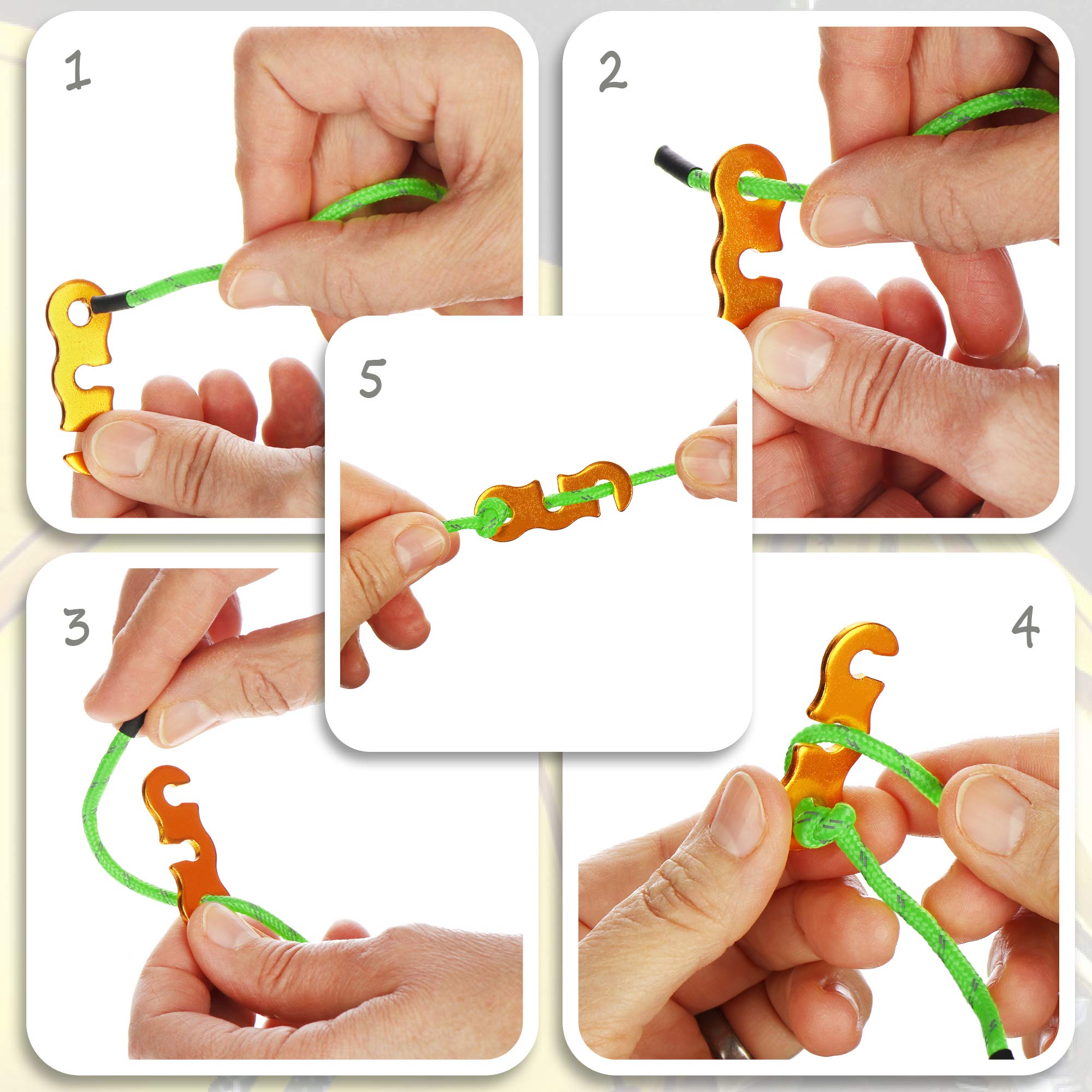 1

2

5

3

4