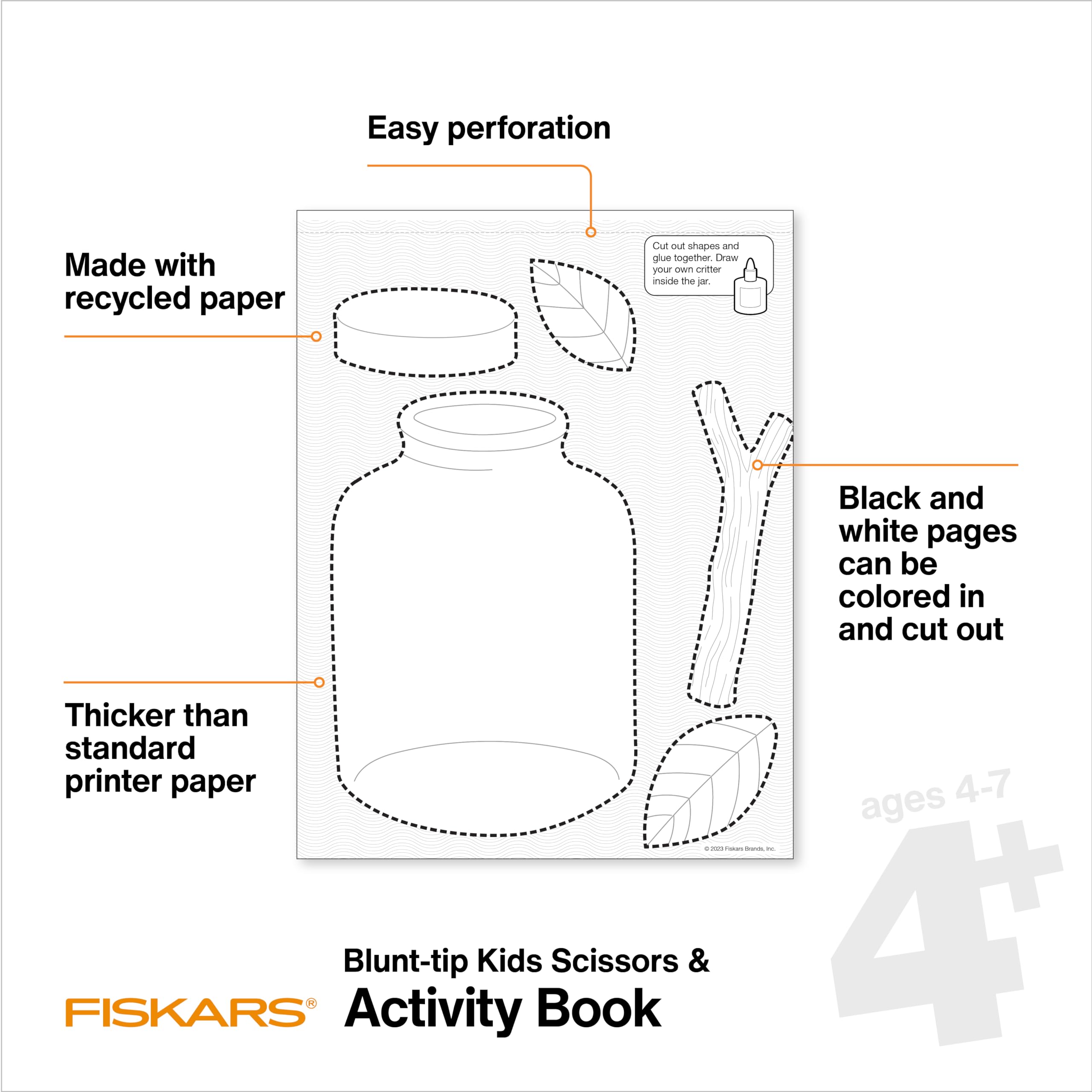 Easy perforation

Made with recycled paper

Cut out shapes and glue together. Draw your own critter inside the jar.

Black and white pages can be colored in and cut out

Thicker than standard printer paper

© 2023 Fiskars Brands, Inc.

ages 4-7

4+

FISKARS®

Blunt-tip Kids Scissors &

Activity Book