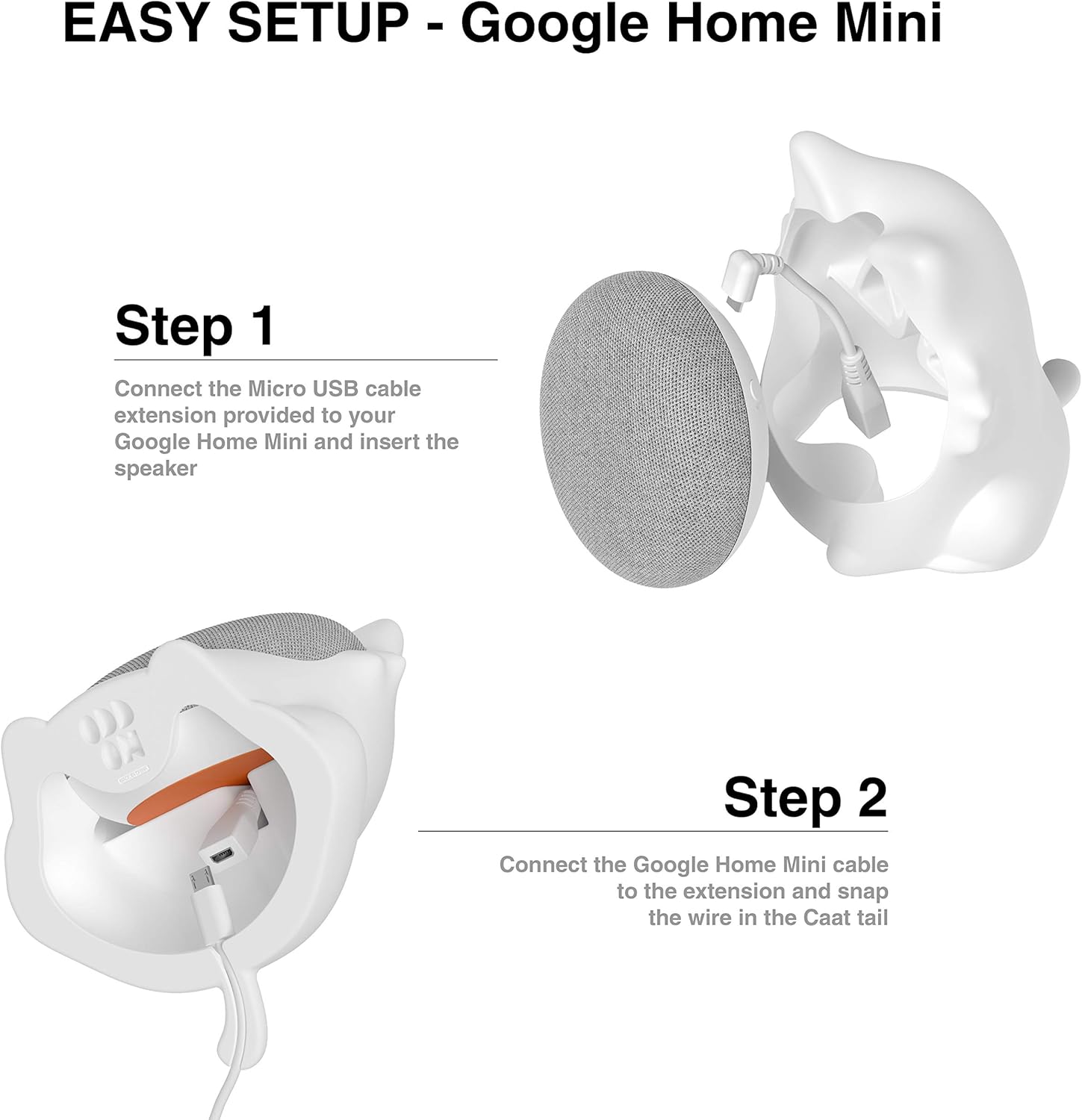 EASY SETUP - Google Home Mini

Step 1

Connect the Micro USB cable extension provided to your Google Home Mini and insert the speaker

Step 2

Connect the Google Home Mini cable to the extension and snap the wire in the Caat tail