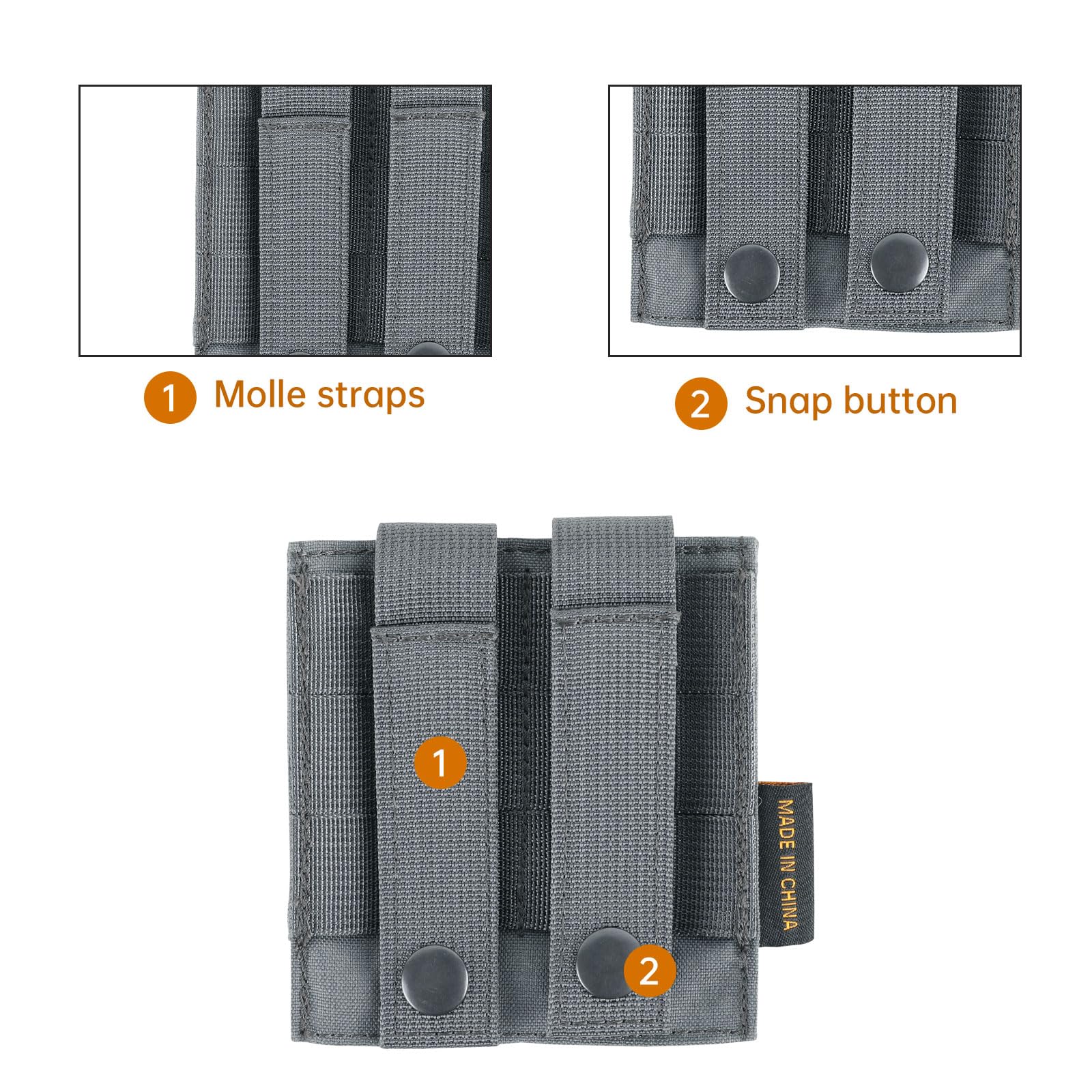 1 Molle straps

2 Snap button

1

2

MADE IN CHINA