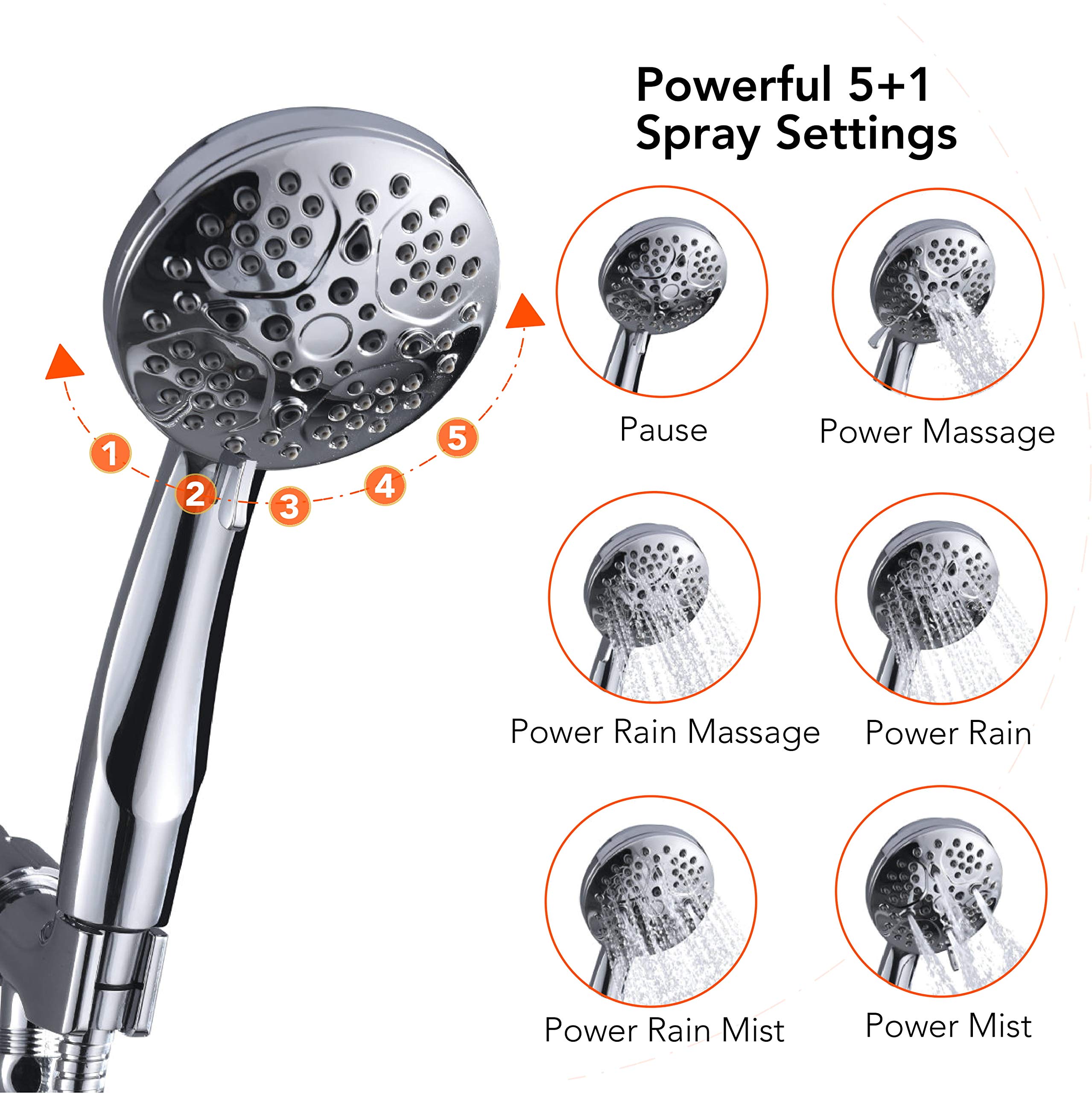 Powerful 5+1 Spray Settings

1 2 3 4 5

Pause

Power Massage

Power Rain Massage

Power Rain

Power Rain Mist

Power Mist