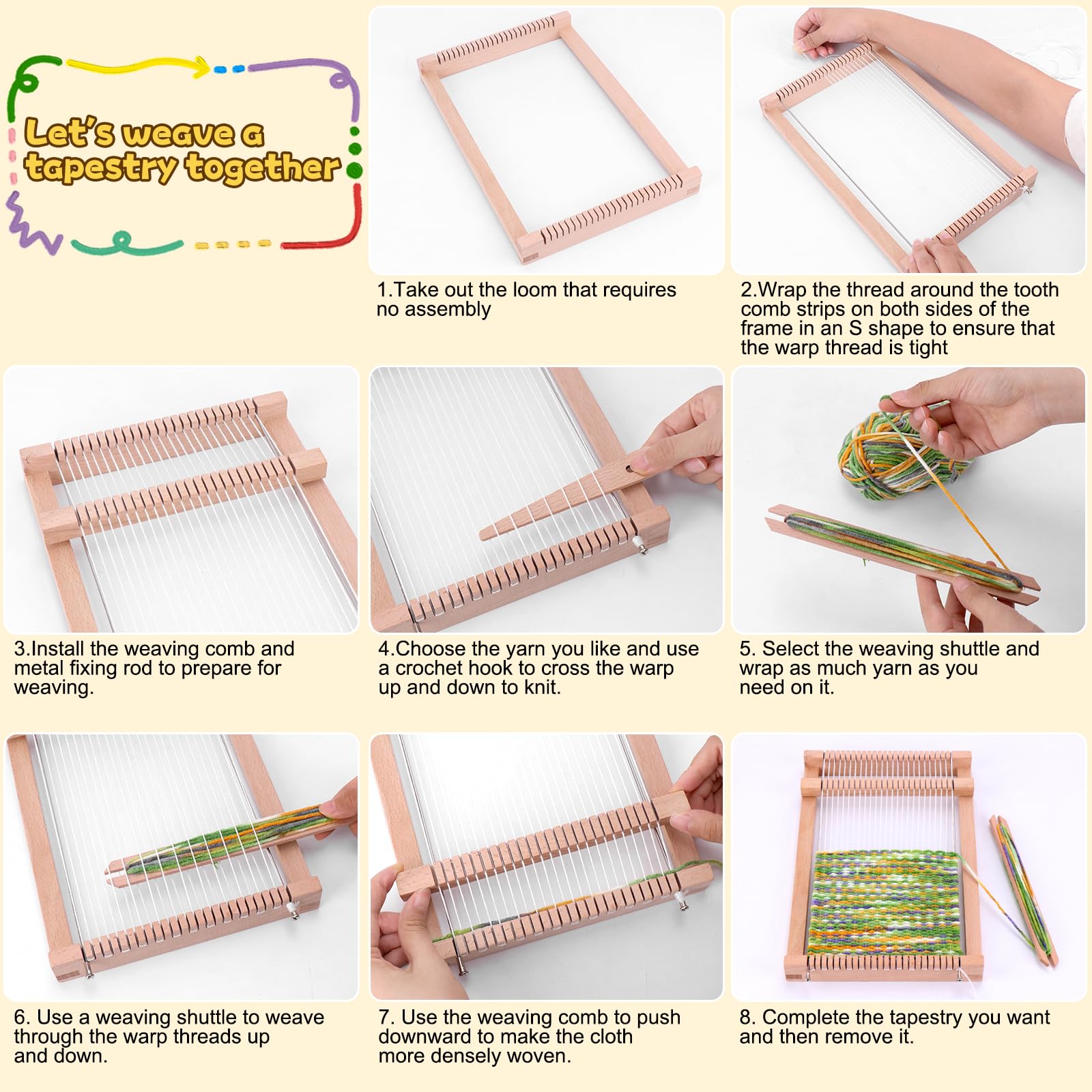 Let's weave a tapestry together

1.Take out the loom that requires no assembly

2.Wrap the thread around the tooth comb strips on both sides of the frame in an S shape to ensure that the warp thread is tight

3.Install the weaving comb and metal fixing rod to prepare for weaving.

4.Choose the yarn you like and use a crochet hook to cross the warp up and down to knit.

5. Select the weaving shuttle and wrap as much yarn as you need on it.

6. Use a weaving shuttle to weave through the warp threads up and down.

7. Use the weaving comb to push downward to make the cloth more densely woven.

8. Complete the tapestry you want and then remove it.