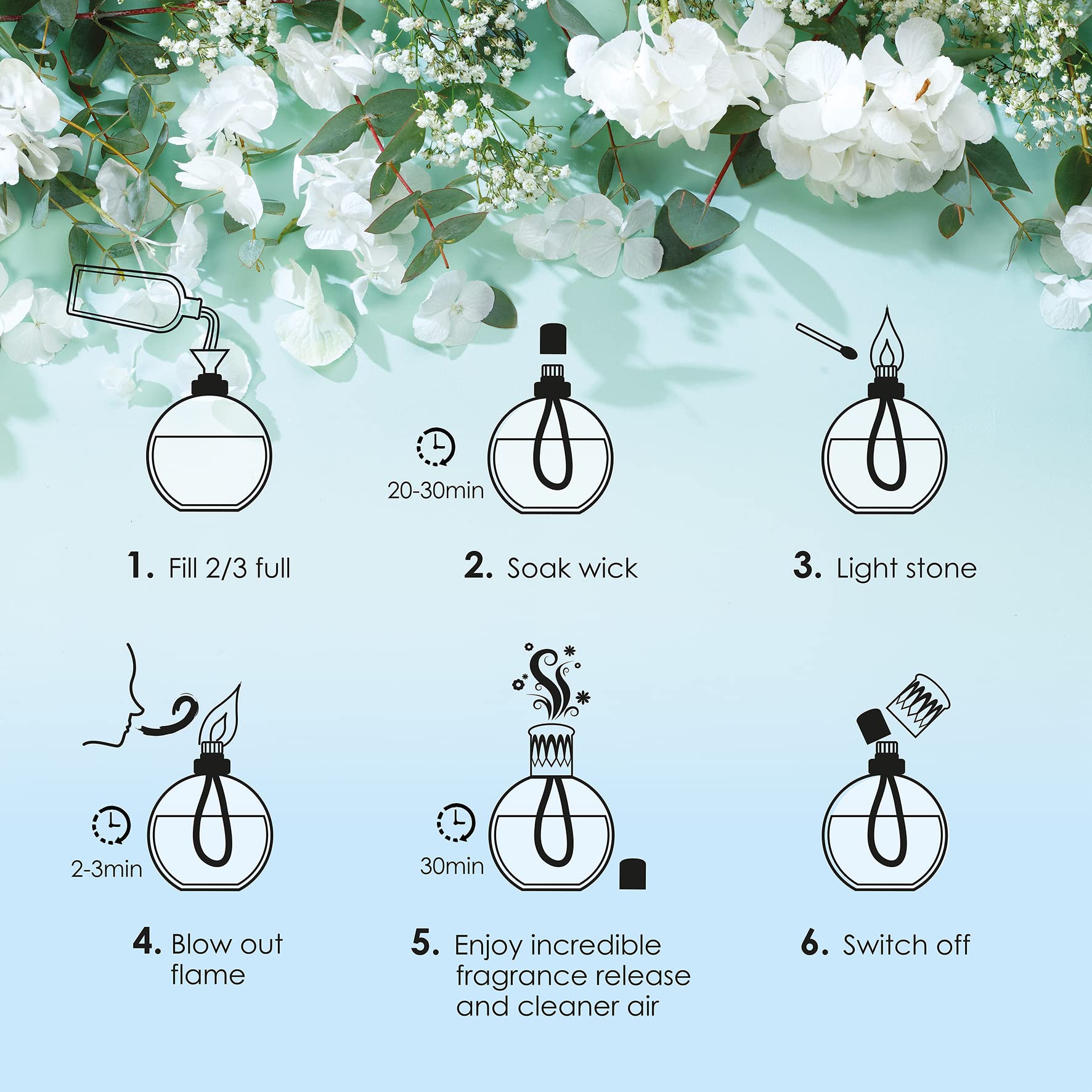 20-30min

1. Fill 2/3 full

2. Soak wick

3. Light stone

2-3min

30min

4. Blow out flame

5. Enjoy incredible fragrance release and cleaner air

6. Switch off