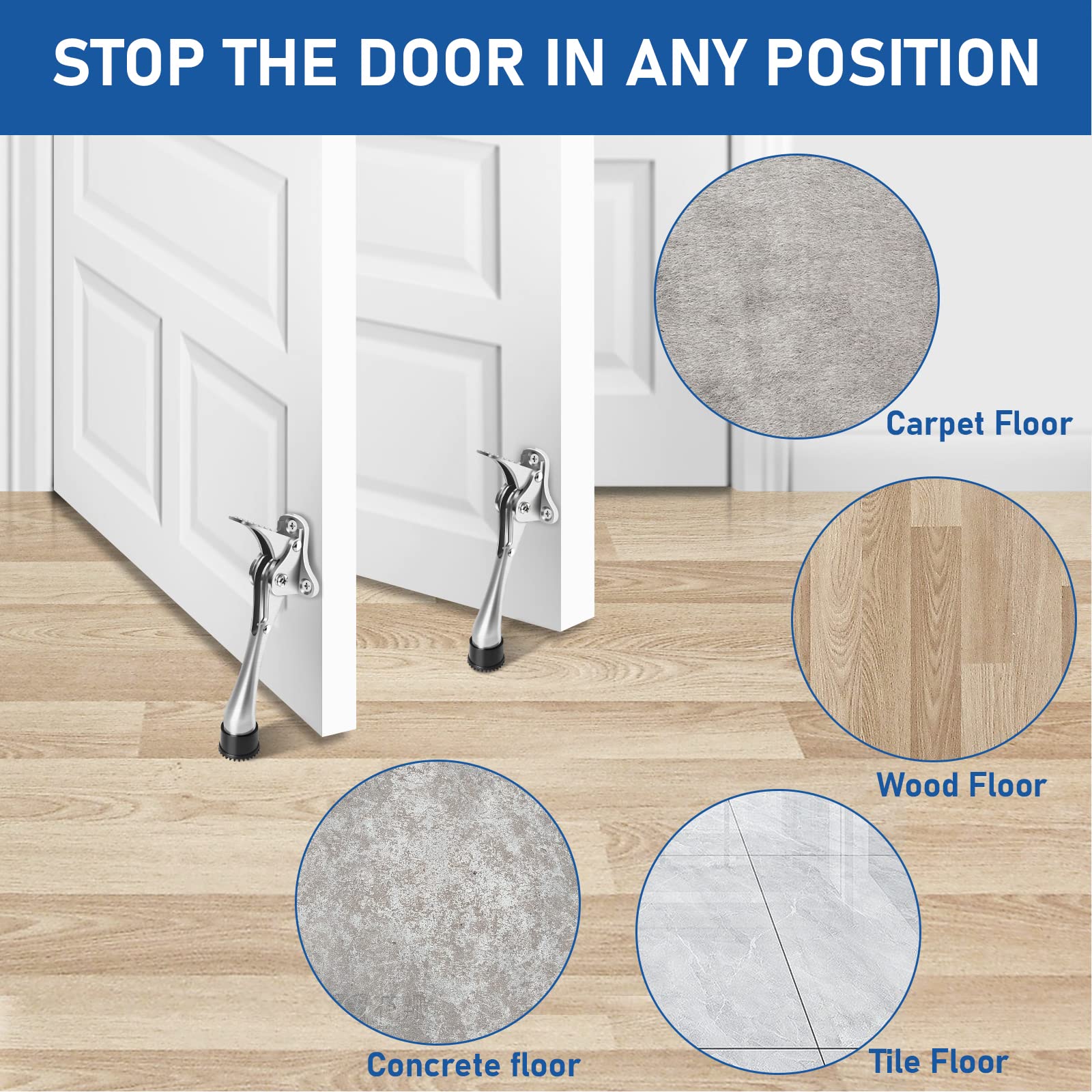 STOP THE DOOR IN ANY POSITION

Carpet Floor

Wood Floor

Concrete floor

Tile Floor