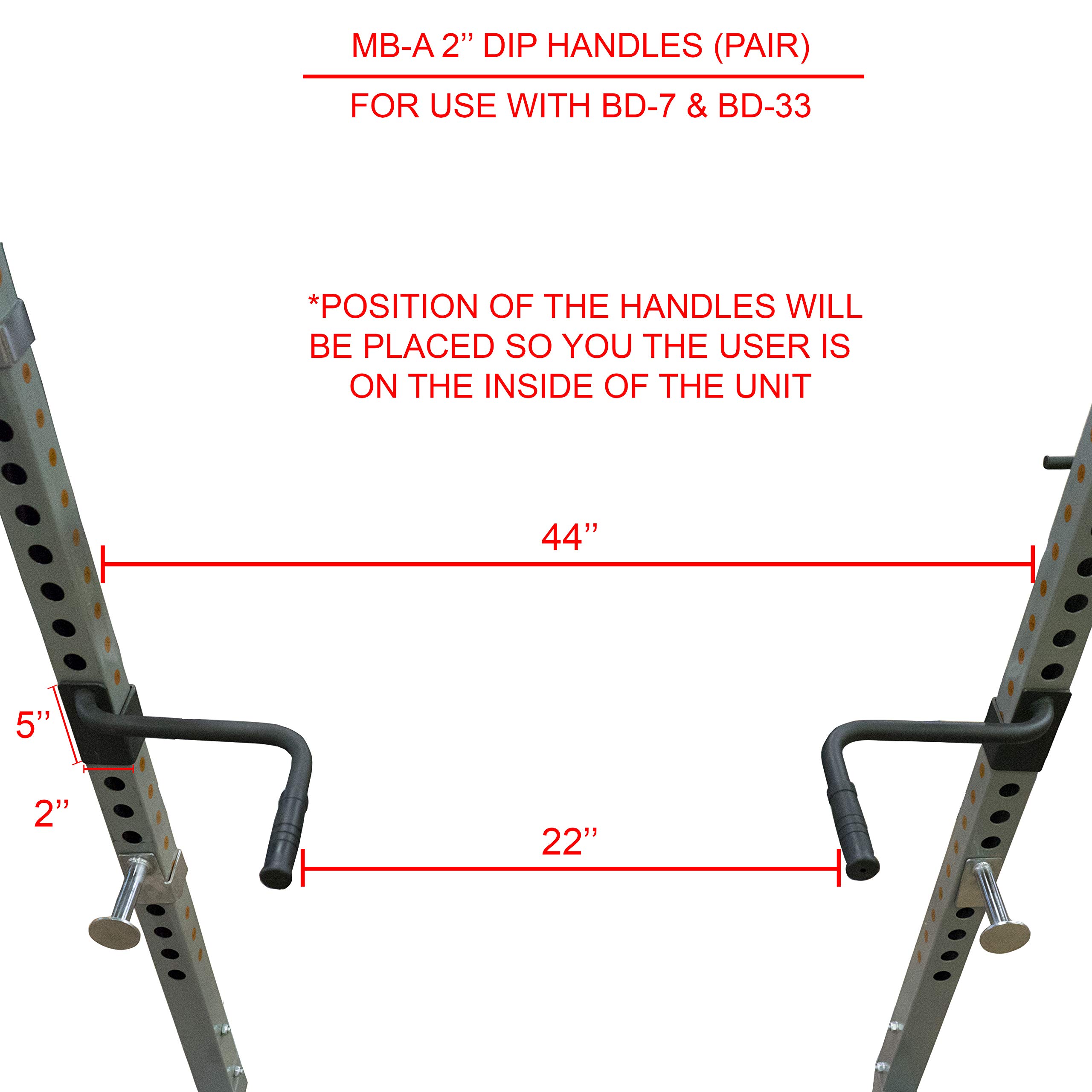 MB-A 2’’ DIP HANDLES (PAIR)

FOR USE WITH BD-7 & BD-33

*POSITION OF THE HANDLES WILL BE PLACED SO YOU THE USER IS ON THE INSIDE OF THE UNIT

44’’

5’’

2’’

22’’