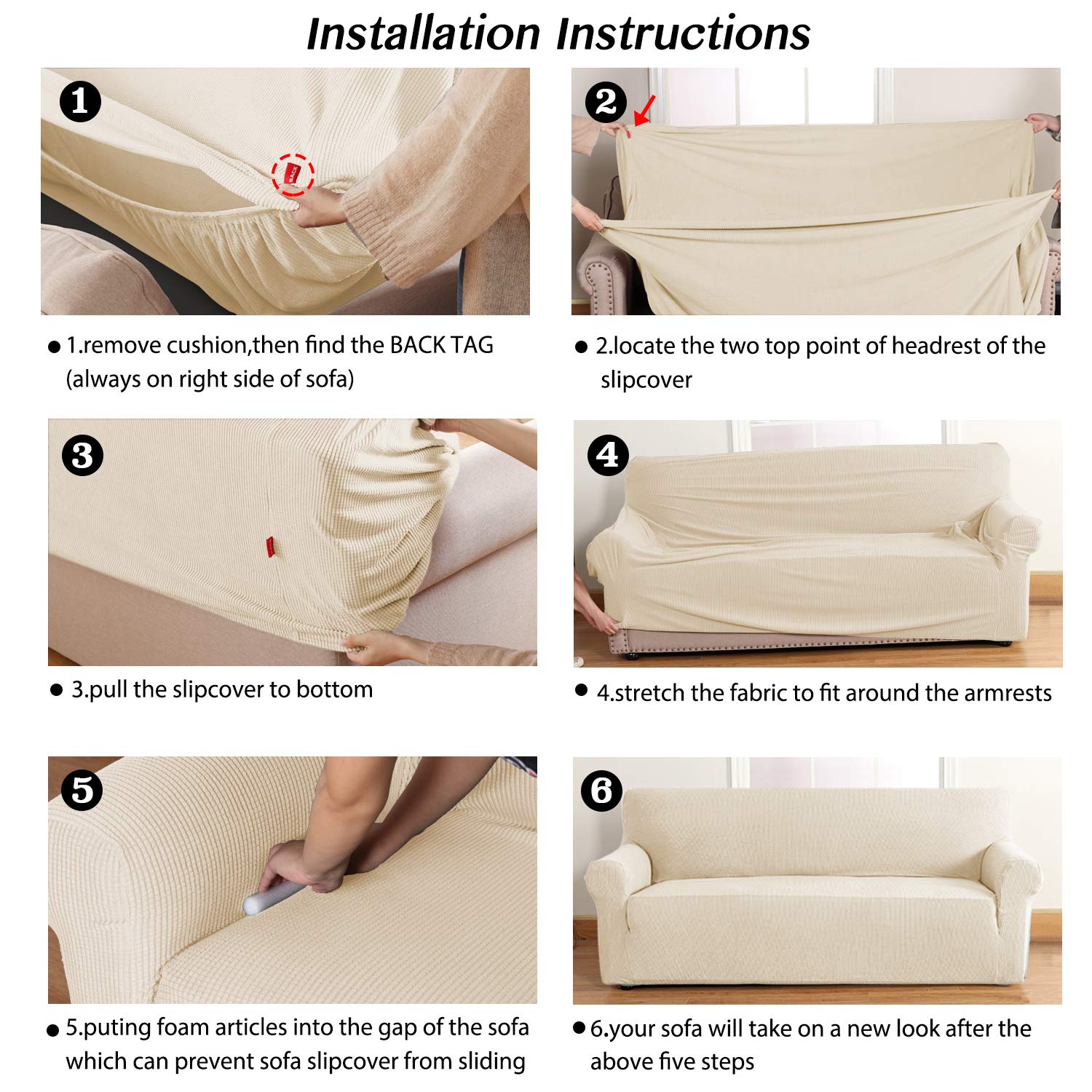 Installation Instructions

1

BACK

● 1.remove cushion,then find the BACK TAG (always on right side of sofa)

2

● 2.locate the two top point of headrest of the slipcover

3

● 3.pull the slipcover to bottom

4

● 4.stretch the fabric to fit around the armrests

5

● 5.puting foam articles into the gap of the sofa which can prevent sofa slipcover from sliding

6

● 6.your sofa will take on a new look after the above five steps