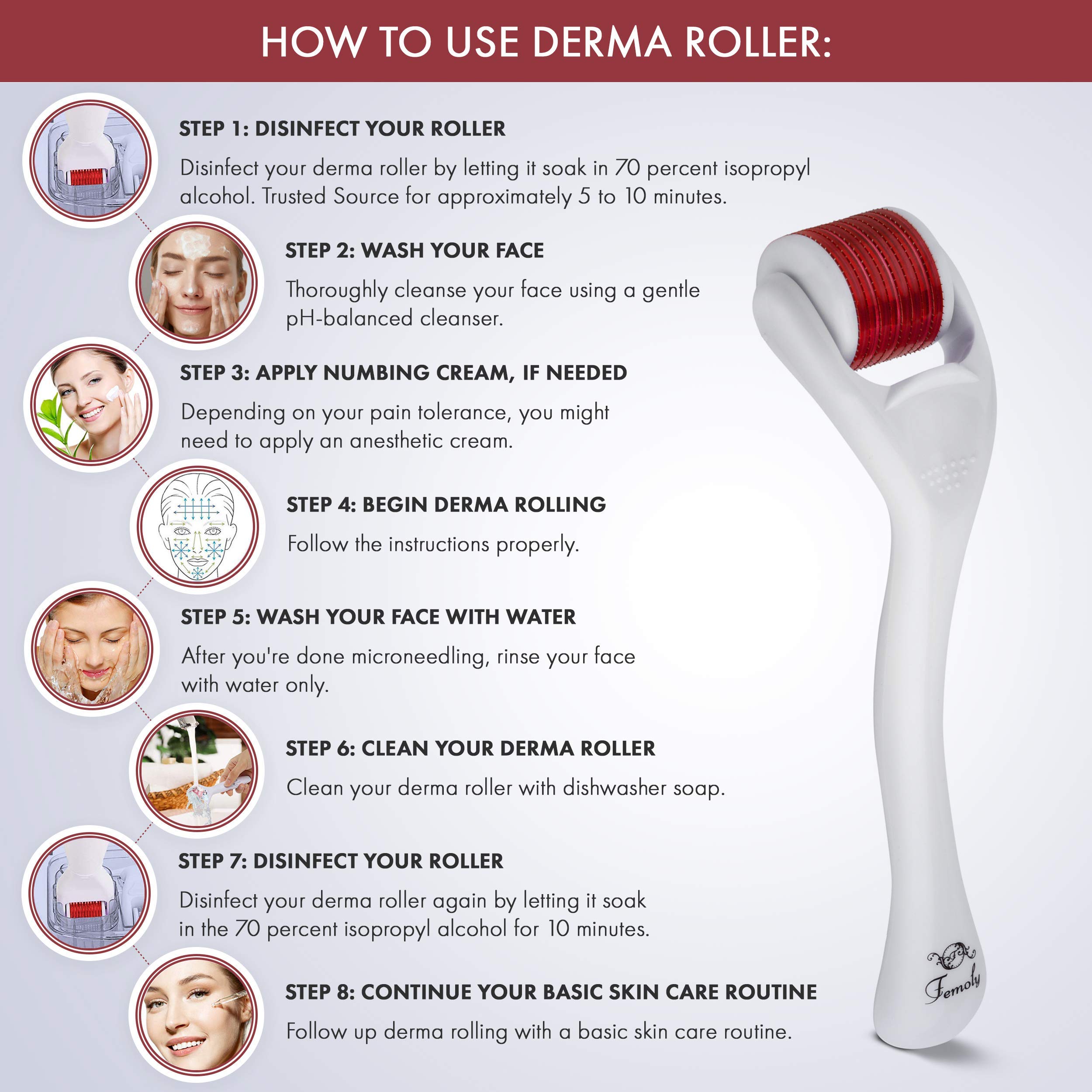 HOW TO USE DERMA ROLLER:

STEP 1: DISINFECT YOUR ROLLER

Disinfect your derma roller by letting it soak in 70 percent isopropyl alcohol. Trusted Source for approximately 5 to 10 minutes.

STEP 2: WASH YOUR FACE

Thoroughly cleanse your face using a gentle pH-balanced cleanser.

STEP 3: APPLY NUMBING CREAM, IF NEEDED

Depending on your pain tolerance, you might need to apply an anesthetic cream.

STEP 4: BEGIN DERMA ROLLING

Follow the instructions properly.

STEP 5: WASH YOUR FACE WITH WATER

After you're done microneedling, rinse your face with water only.

STEP 6: CLEAN YOUR DERMA ROLLER

Clean your derma roller with dishwasher soap.

STEP 7: DISINFECT YOUR ROLLER

Disinfect your derma roller again by letting it soak in the 70 percent isopropyl alcohol for 10 minutes.

STEP 8: CONTINUE YOUR BASIC SKIN CARE ROUTINE

Follow up derma rolling with a basic skin care routine.

Femoly