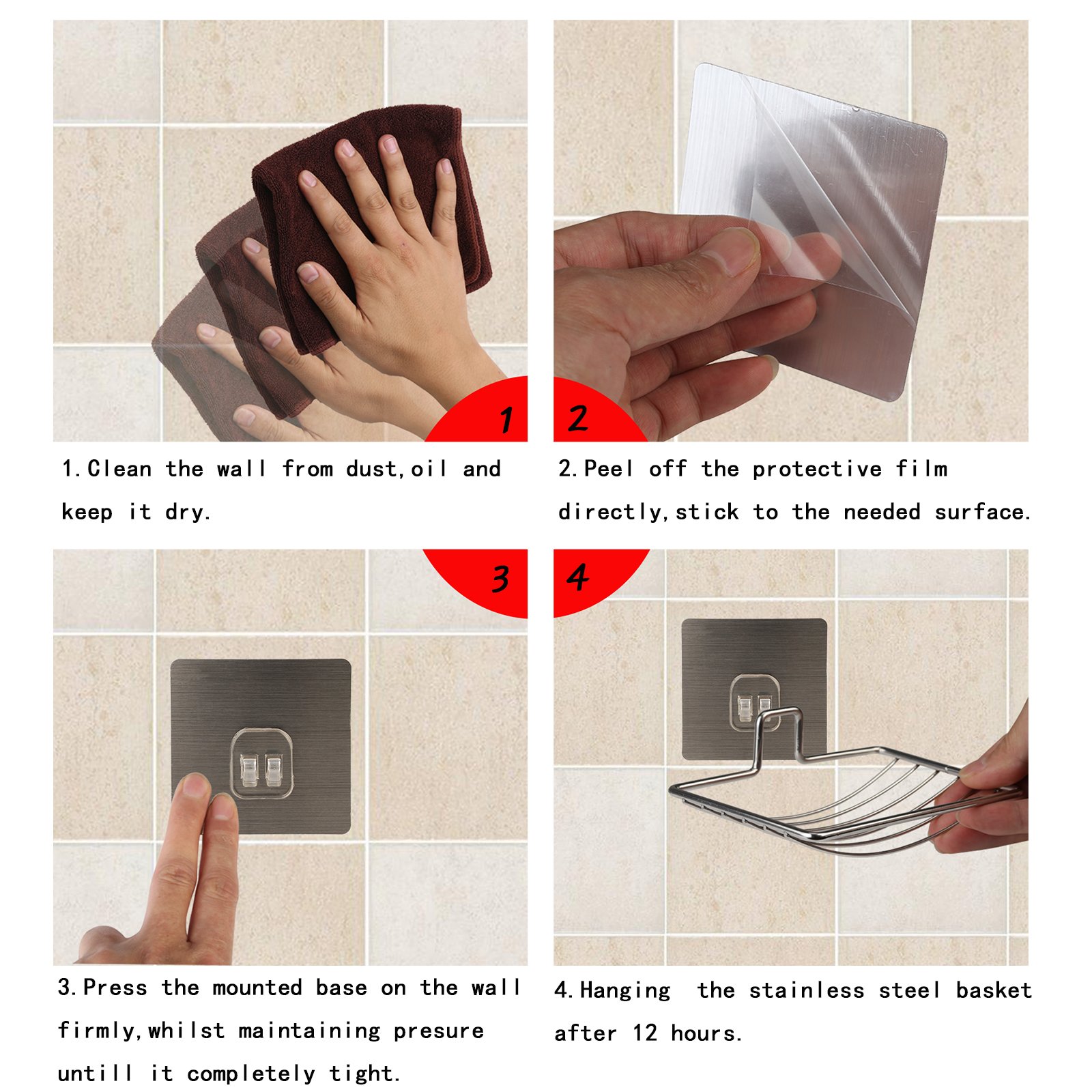 1

2

1.Clean the wall from dust,oil and keep it dry.

2.Peel off the protective film directly,stick to the needed surface.

3

4

3.Press the mounted base on the wall firmly,whilst maintaining presure untill it completely tight.

4.Hanging the stainless steel basket after 12 hours.