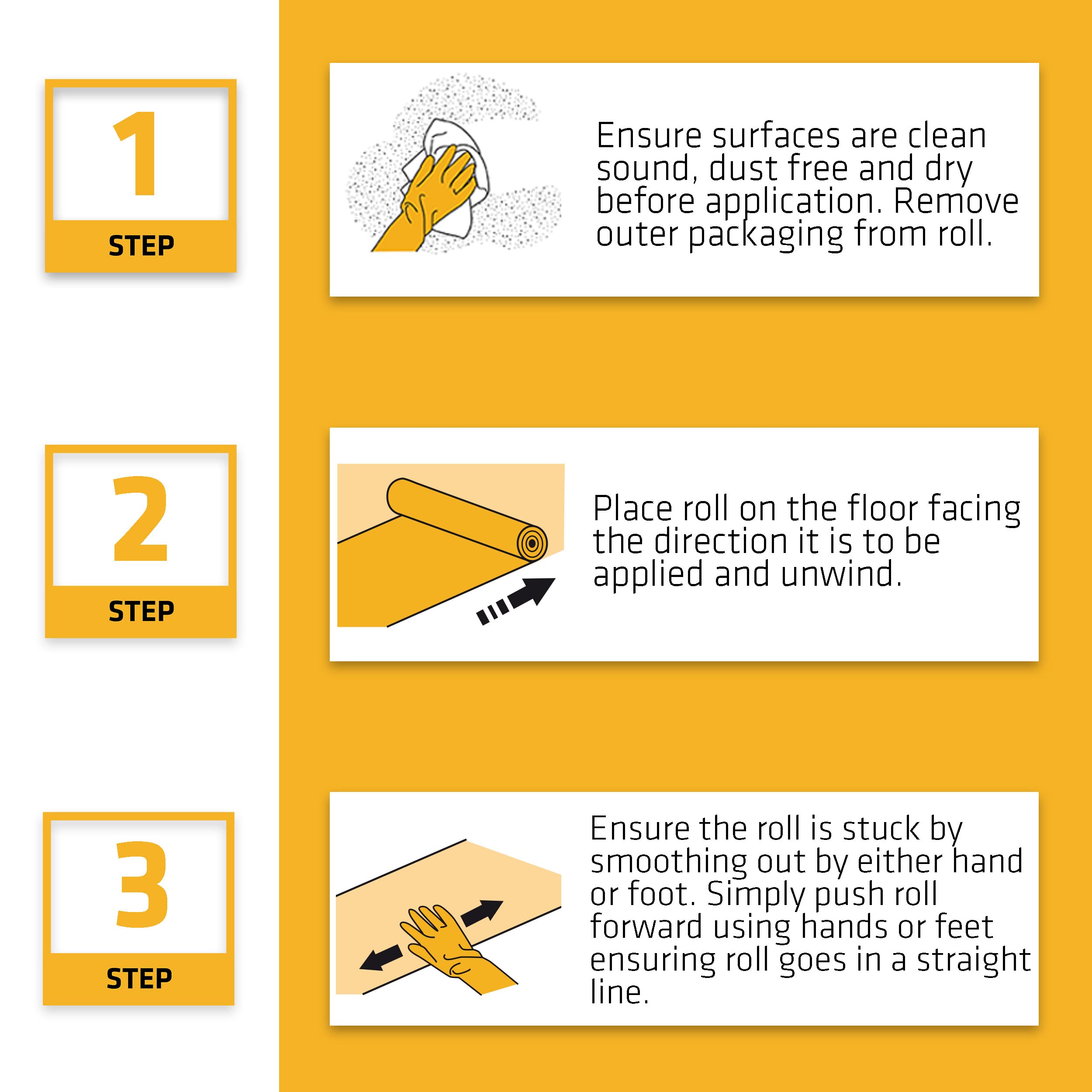 1
STEP

Ensure surfaces are clean sound, dust free and dry before application. Remove outer packaging from roll.

2
STEP

Place roll on the floor facing the direction it is to be applied and unwind.

3
STEP

Ensure the roll is stuck by smoothing out by either hand or foot. Simply push roll forward using hands or feet ensuring roll goes in a straight line.