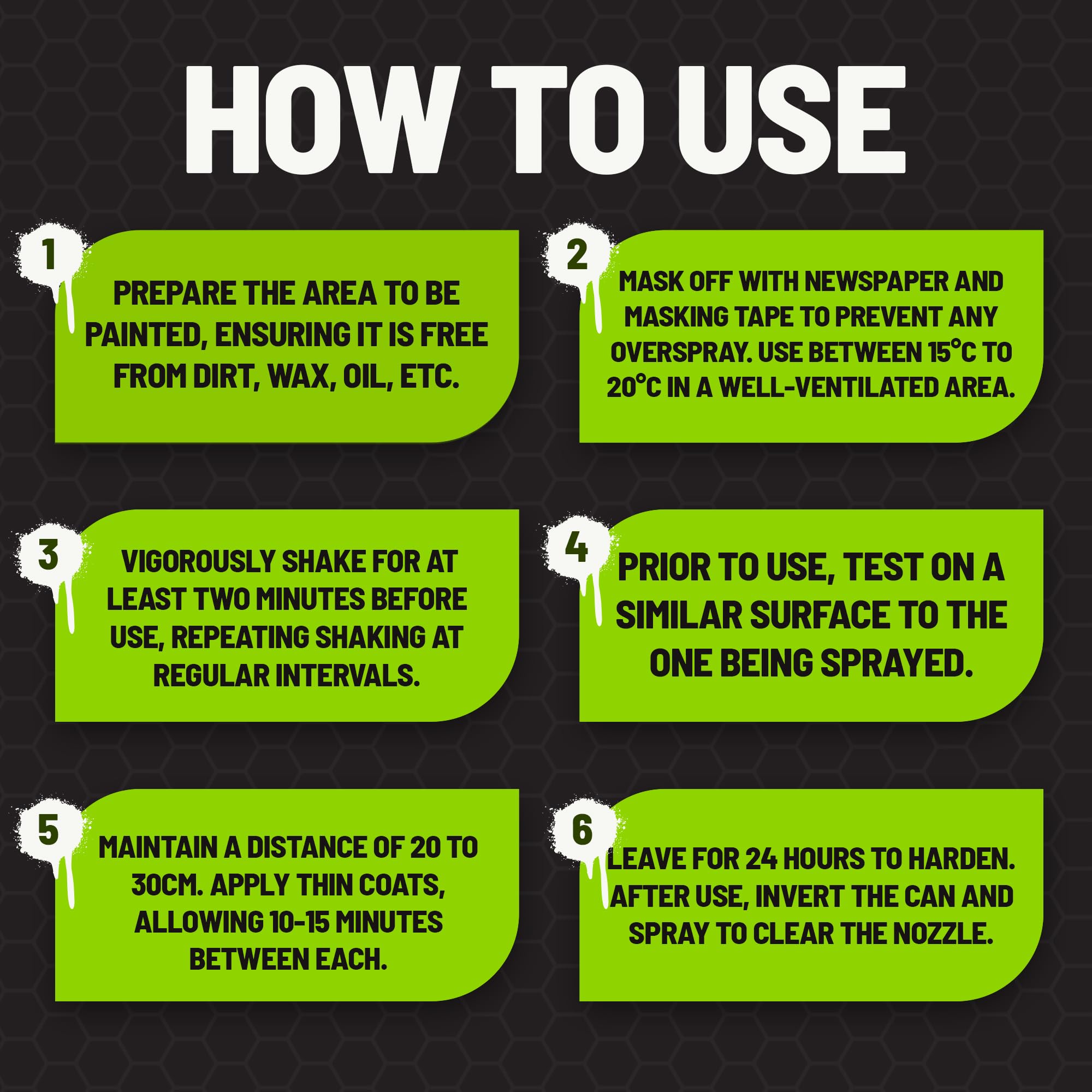 HOW TO USE

1

PREPARE THE AREA TO BE PAINTED, ENSURING IT IS FREE FROM DIRT, WAX, OIL, ETC.

2

MASK OFF WITH NEWSPAPER AND MASKING TAPE TO PREVENT ANY OVERSPRAY. USE BETWEEN 15°C TO 20°C IN A WELL-VENTILATED AREA.

3

VIGOROUSLY SHAKE FOR AT LEAST TWO MINUTES BEFORE USE, REPEATING SHAKING AT REGULAR INTERVALS.

4

PRIOR TO USE, TEST ON A SIMILAR SURFACE TO THE ONE BEING SPRAYED.

5

MAINTAIN A DISTANCE OF 20 TO 30CM. APPLY THIN COATS, ALLOWING 10-15 MINUTES BETWEEN EACH.

6

LEAVE FOR 24 HOURS TO HARDEN. AFTER USE, INVERT THE CAN AND SPRAY TO CLEAR THE NOZZLE.