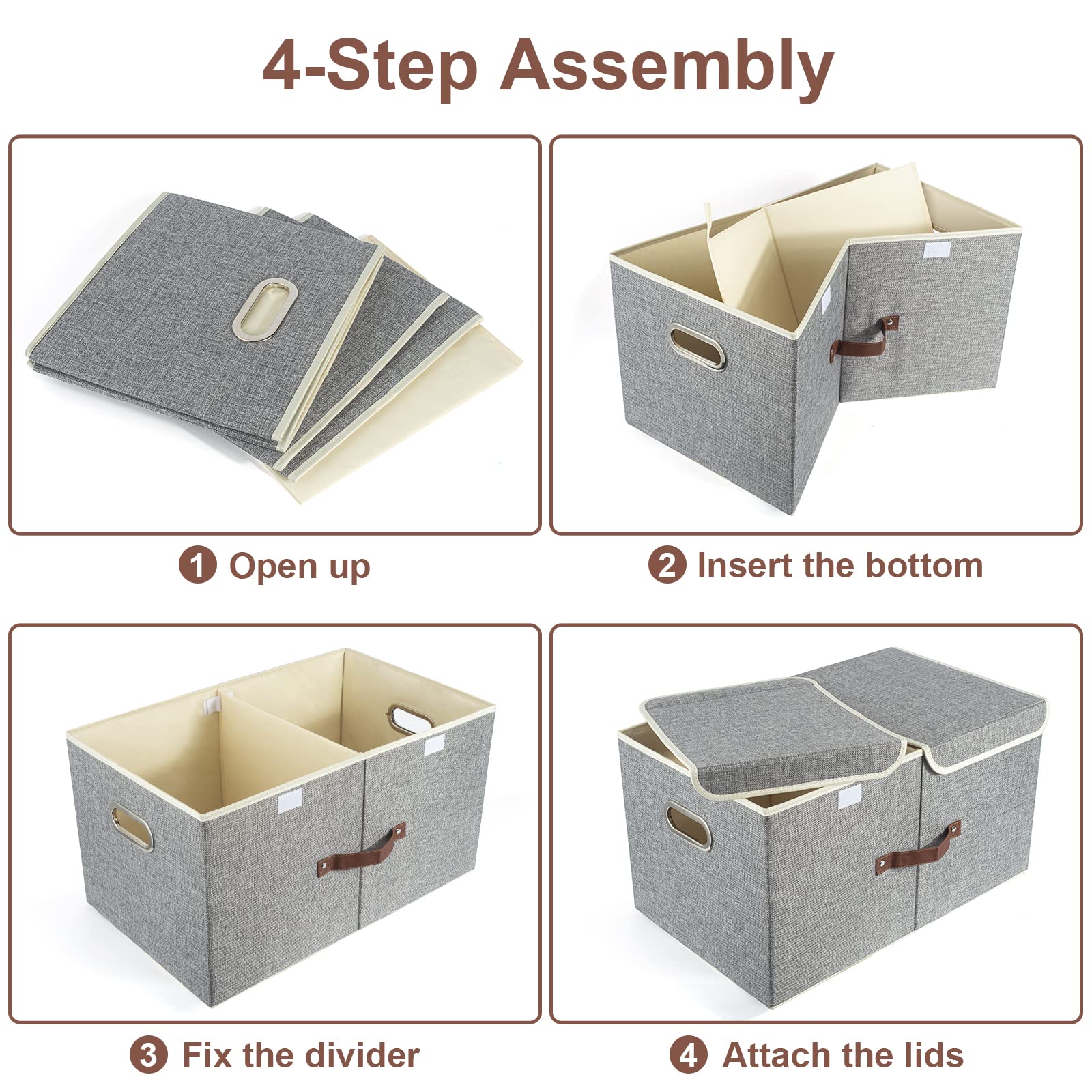 4-Step Assembly

1 Open up

2 Insert the bottom

3 Fix the divider

4 Attach the lids